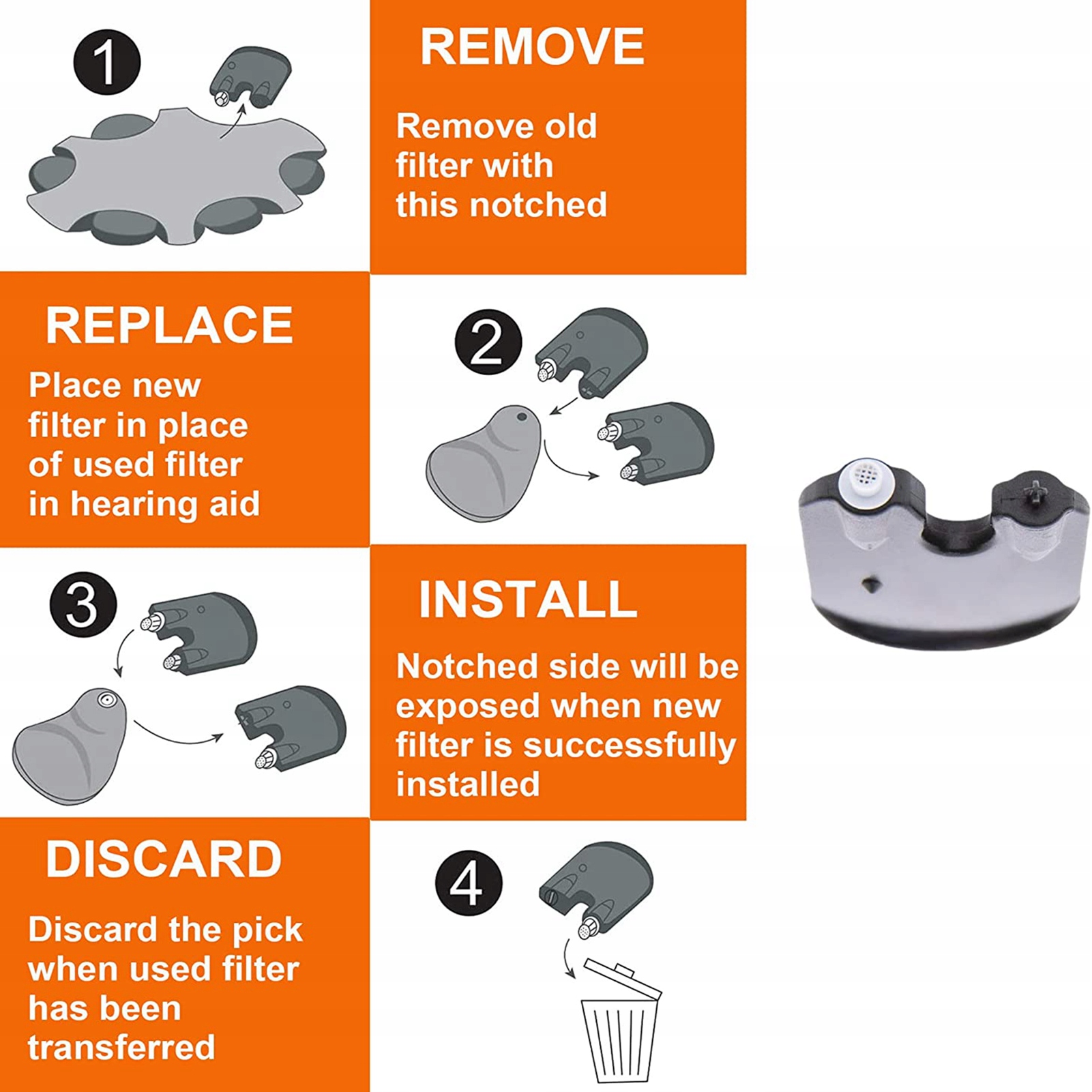 1

REMOVE

Remove old filter with this notched

REPLACE

Place new filter in place of used filter in hearing aid

2

3

INSTALL

Notched side will be exposed when new filter is successfully installed

DISCARD

Discard the pick when used filter has been transferred

4