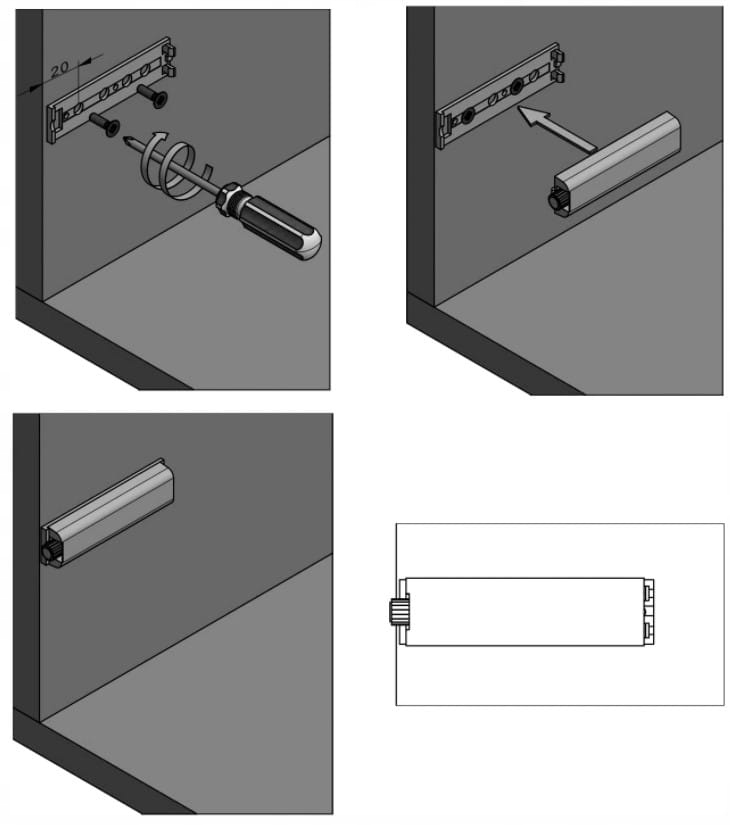 20