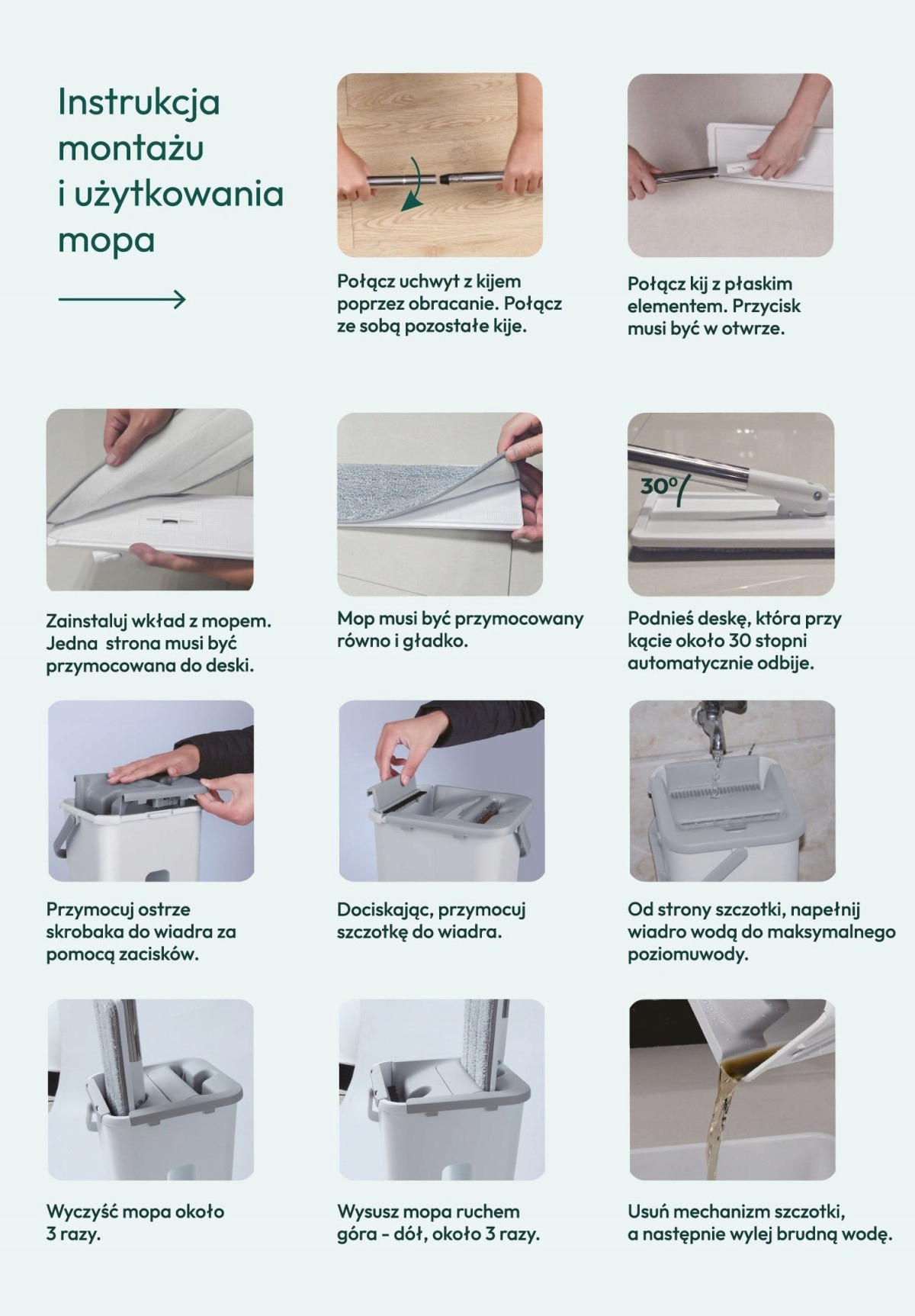 Instrukcja montażu i użytkowania mopa

Połącz uchwyt z kijem poprzez obracanie. Połącz ze sobą pozostałe kije.

Połącz kij z płaskim elementem. Przycisk musi być w otwrze.

Zainstaluj wkład z mopem. Jedna strona musi być przymocowana do deski.

Mop musi być przymocowany równo i gładko.

30°

Podnieś deskę, która przy kącie około 30 stopni automatycznie odbije.

Przymocuj ostrze skrobaka do wiadra za pomocą zacisków.

Dociskając, przymocuj szczotkę do wiadra.

Od strony szczotki, napełnij wiadro wodą do maksymalnego poziomuwody.

Wyczyść mopa około 3 razy.

Wysusz mopa ruchem góra - dół, około 3 razy.

Usuń mechanizm szczotki, a następnie wylej brudną wodę.