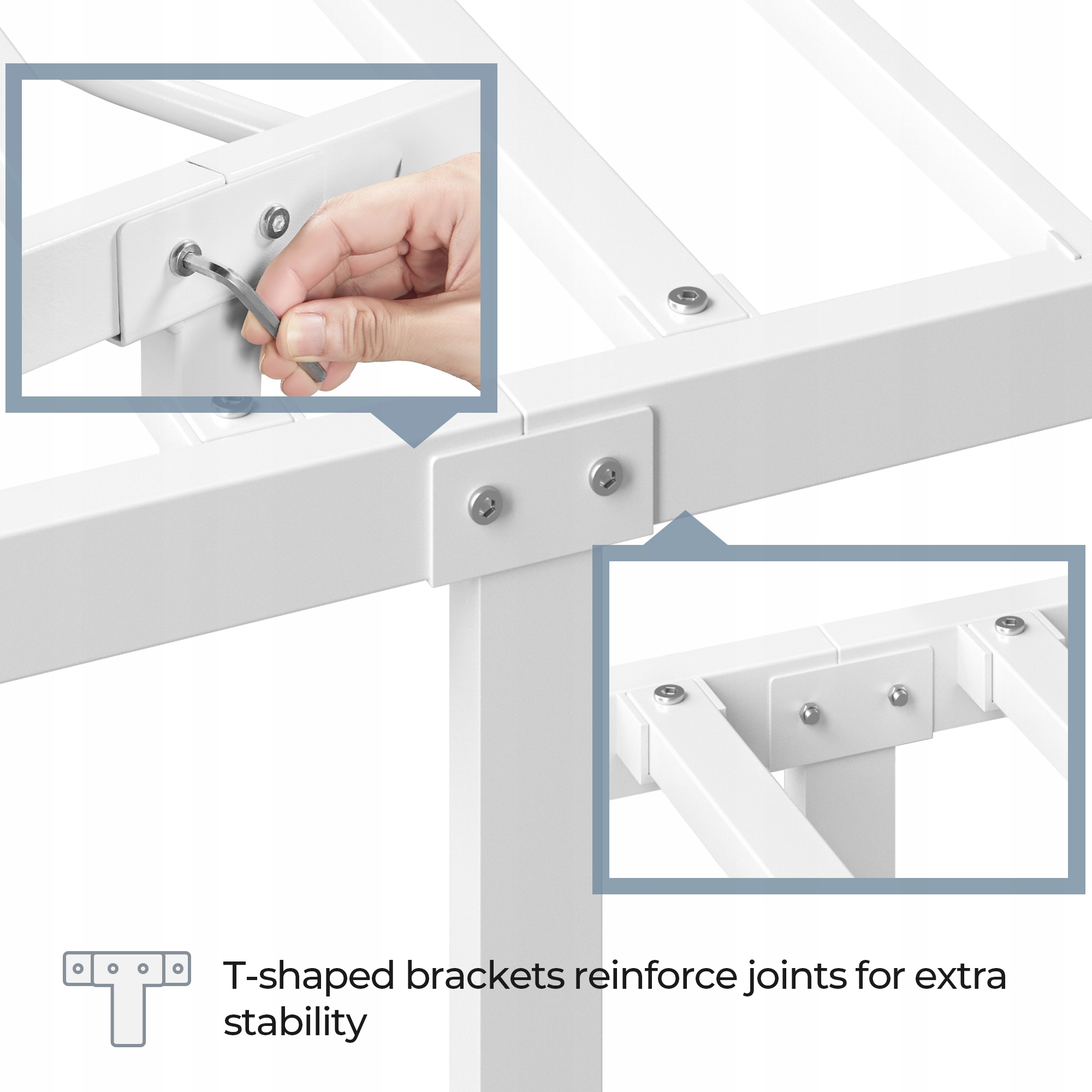 T-shaped brackets reinforce joints for extra stability