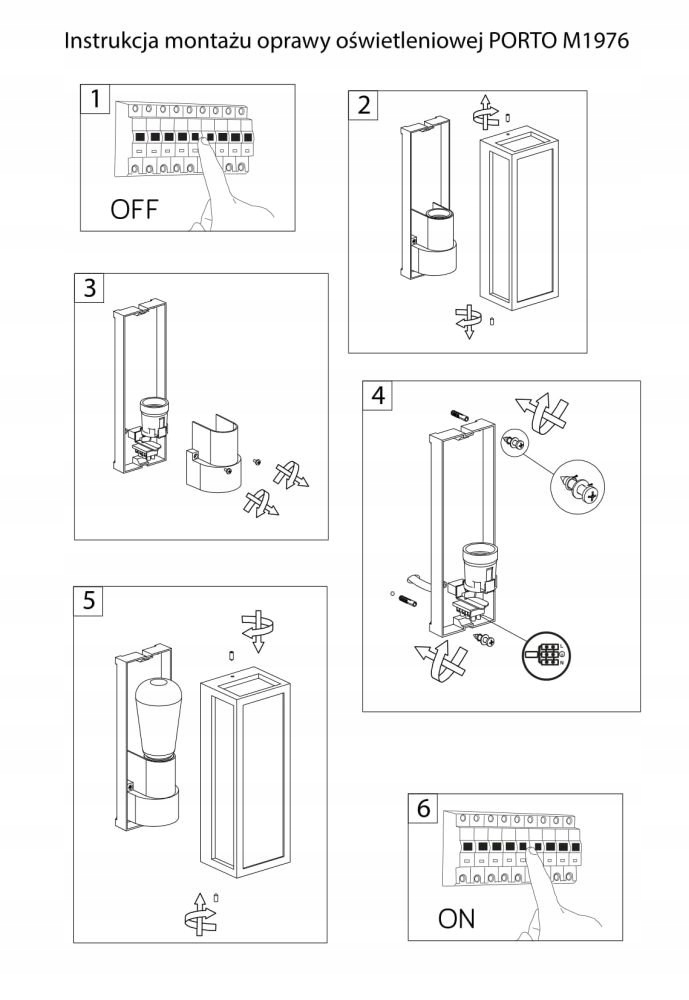 Instrukcja montażu oprawy oświetleniowej PORTO M1976

1

OFF

2

3

4

5

6

ON