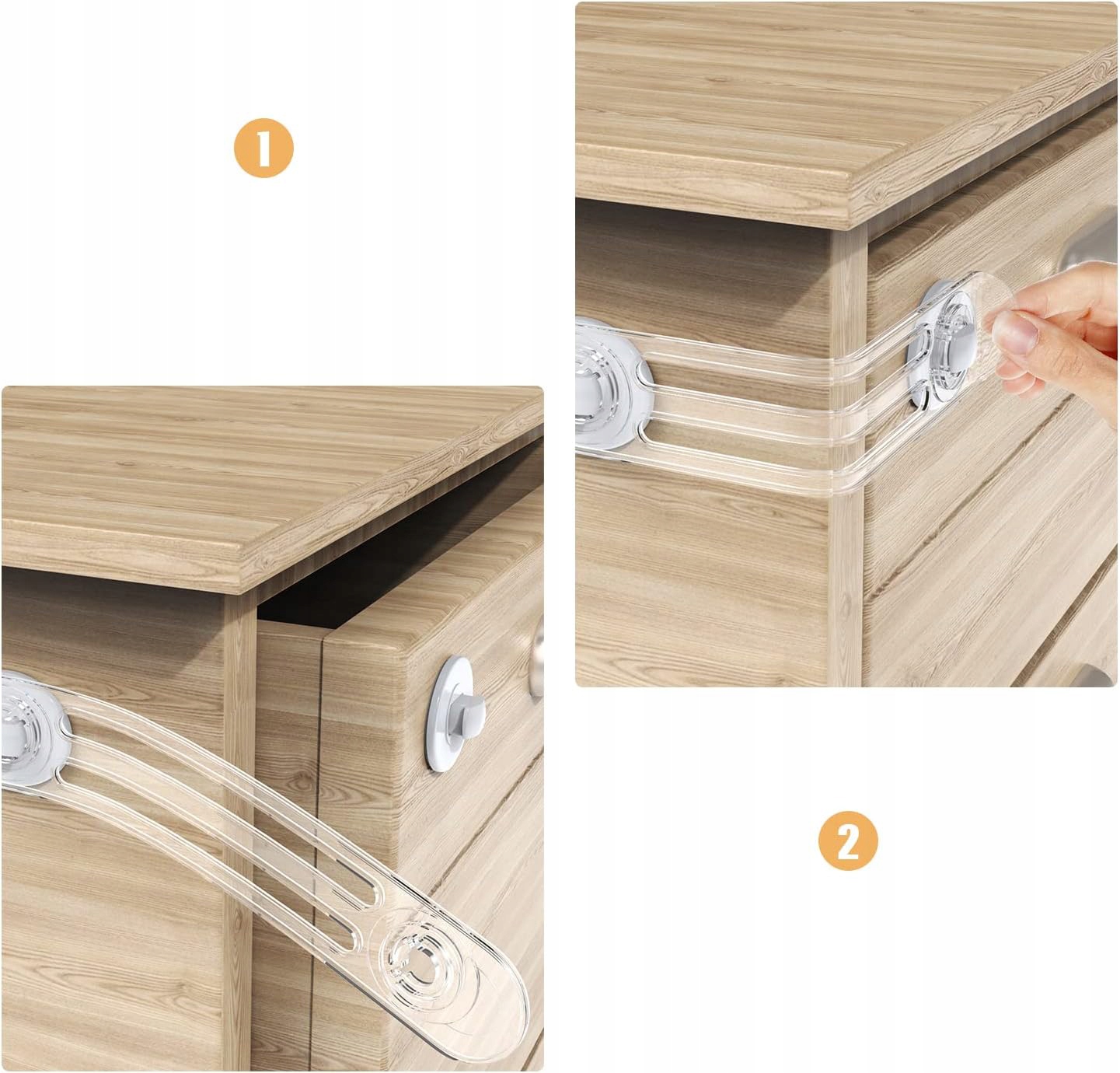 1

2