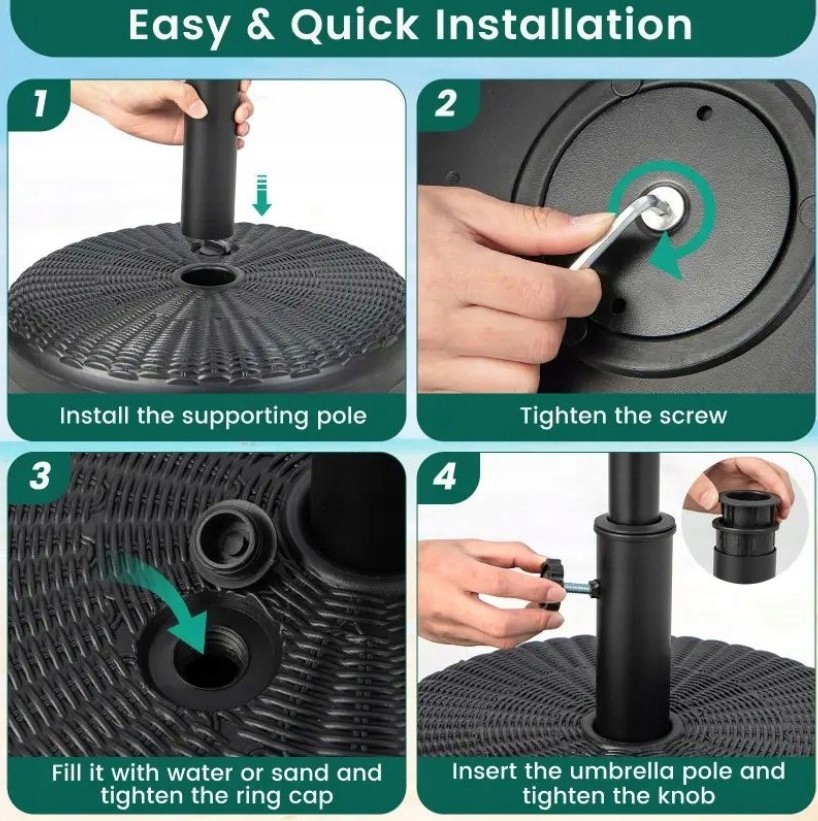 Easy & Quick Installation

1

Install the supporting pole

2

Tighten the screw

3

Fill it with water or sand and tighten the ring cap

4

Insert the umbrella pole and tighten the knob