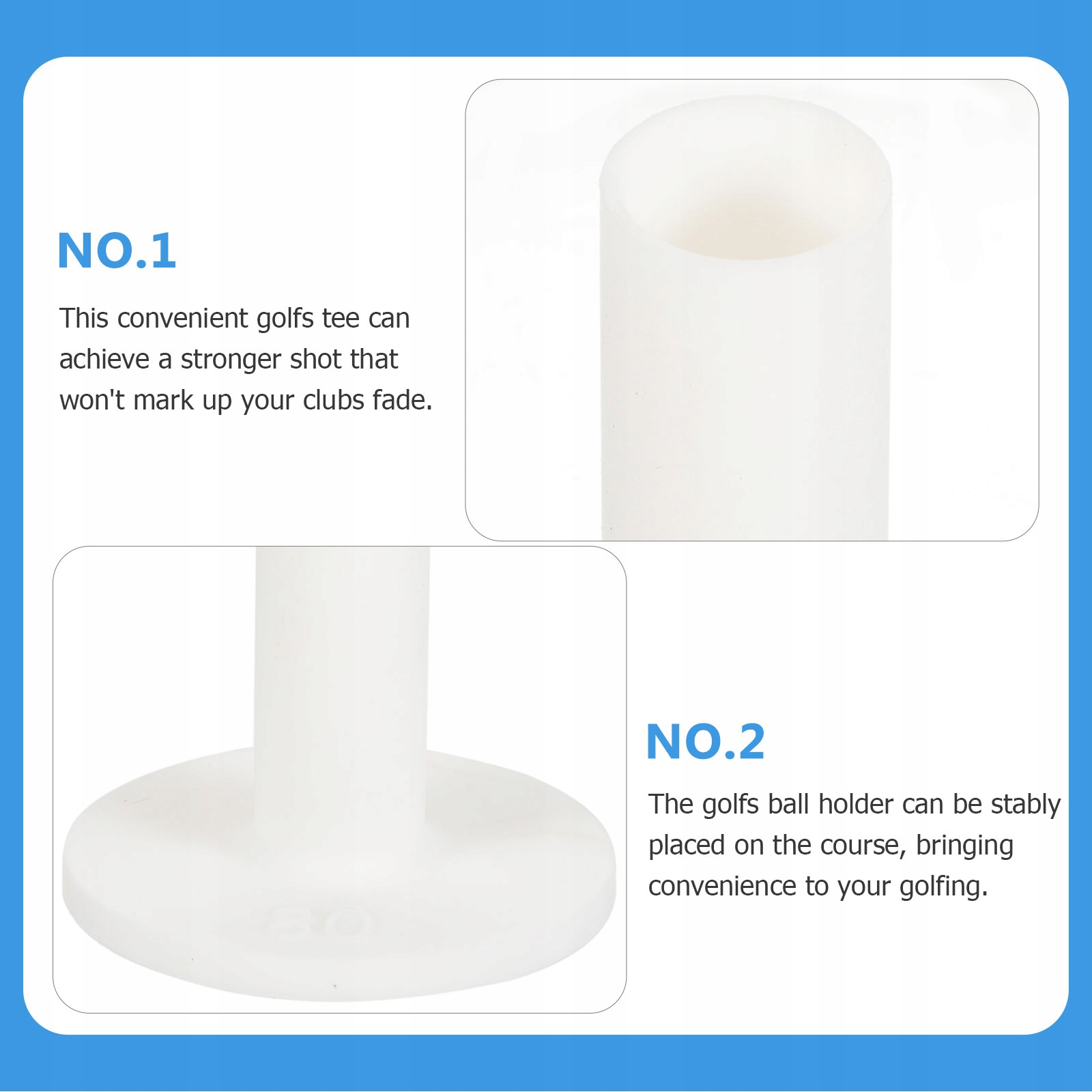 NO.1

This convenient golfs tee can achieve a stronger shot that won't mark up your clubs fade.

80

NO.2

The golfs ball holder can be stably placed on the course, bringing convenience to your golfing.