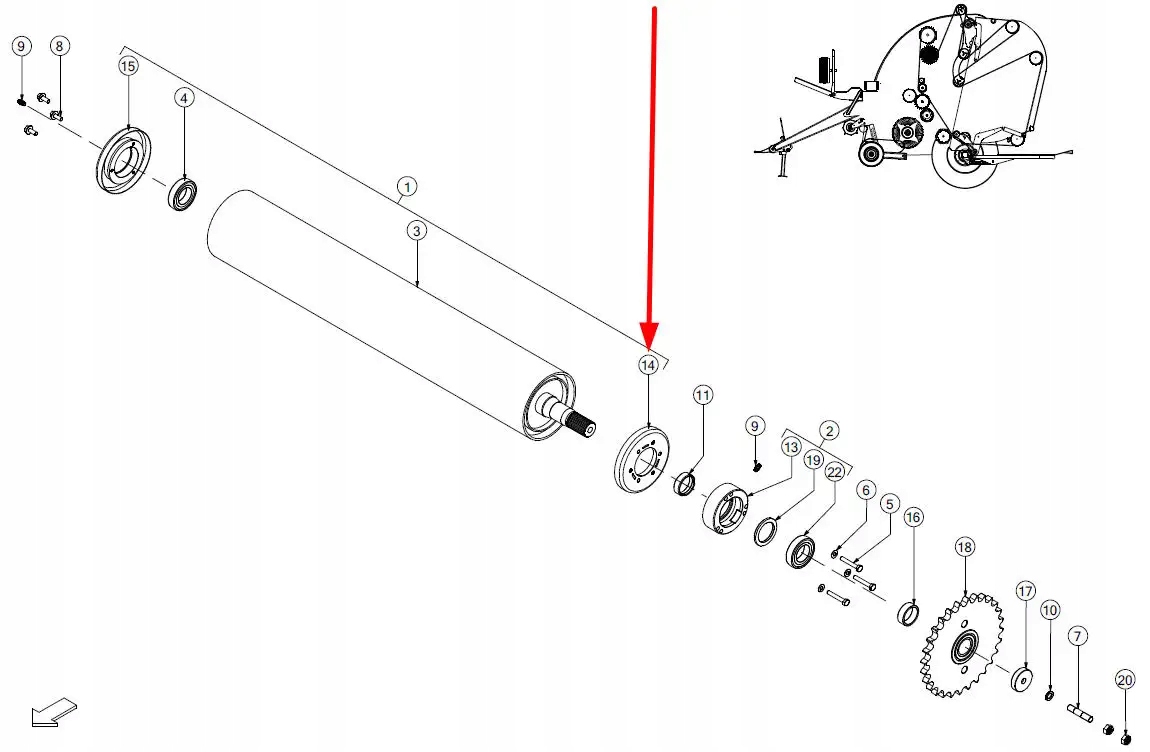 9
8
15
4
1
3
14
11
9
13
2
19
22
6
5
16
18
17
10
7
20