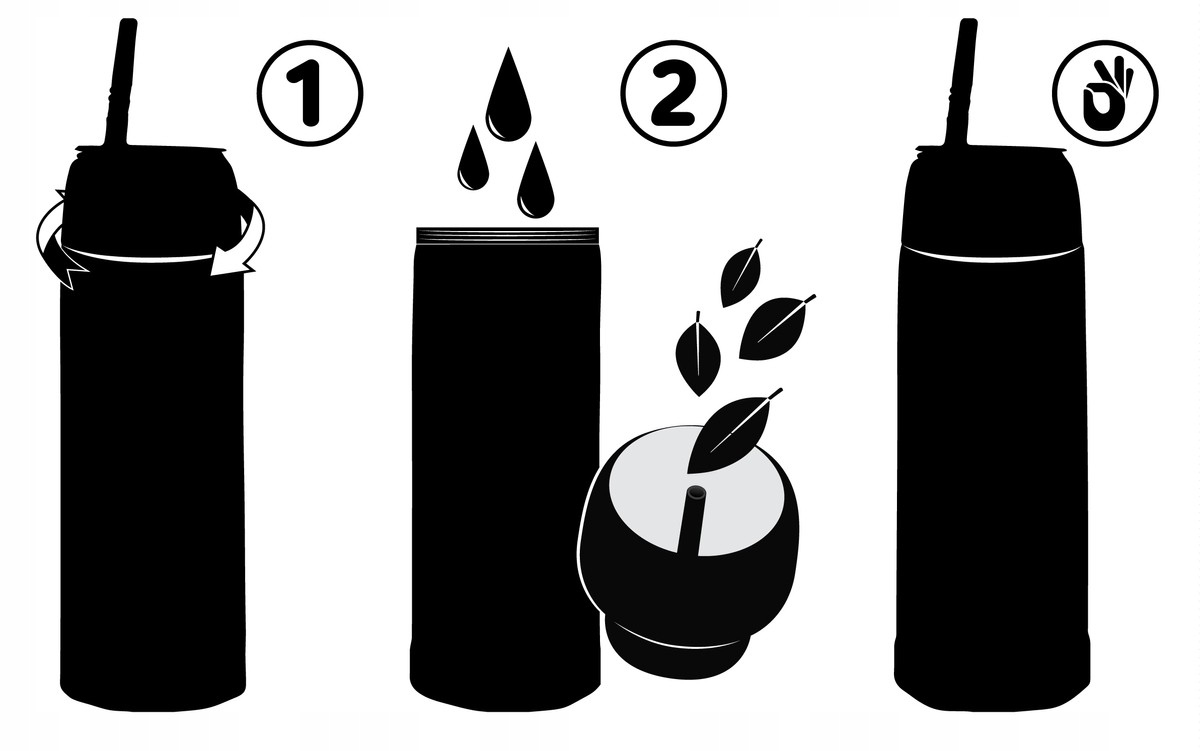 1

2