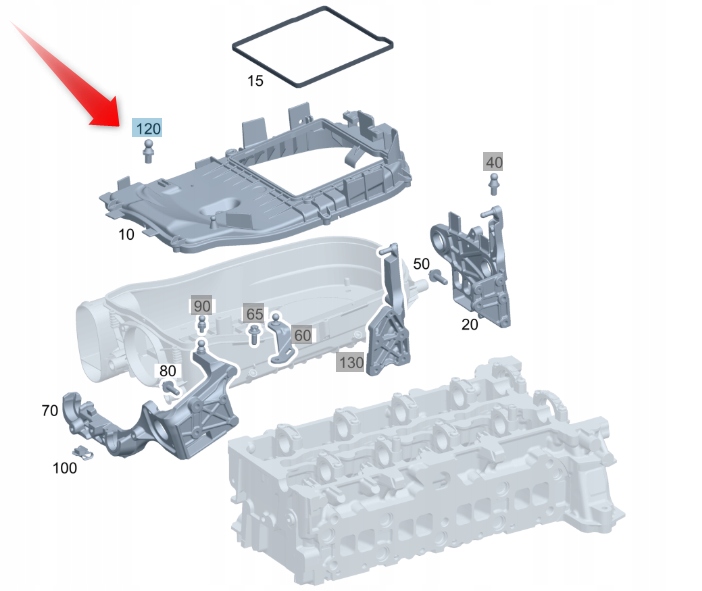 15
120
40
10
50
90
65
60
20
130
80
70
100