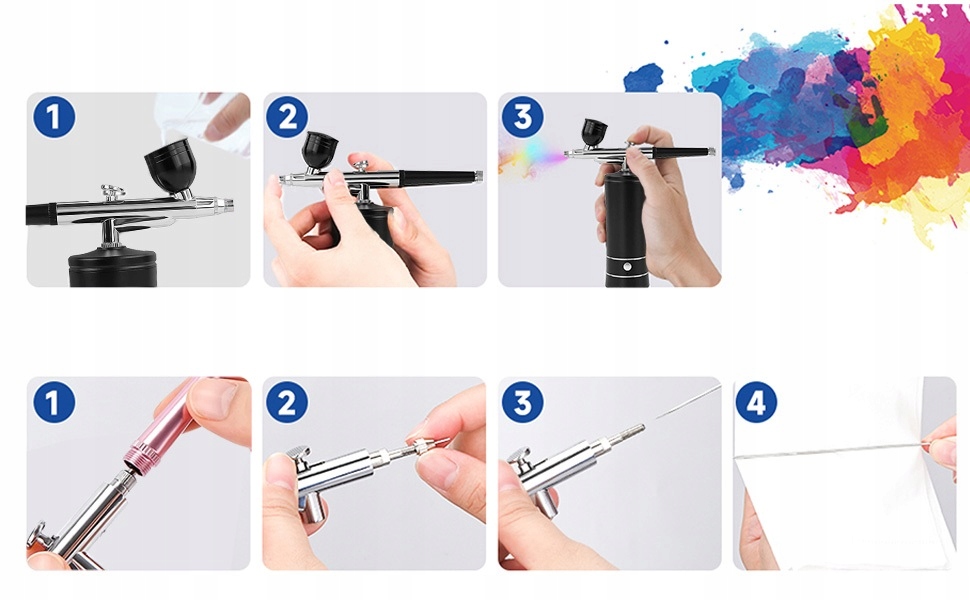 1
2
3
1
2
3
4