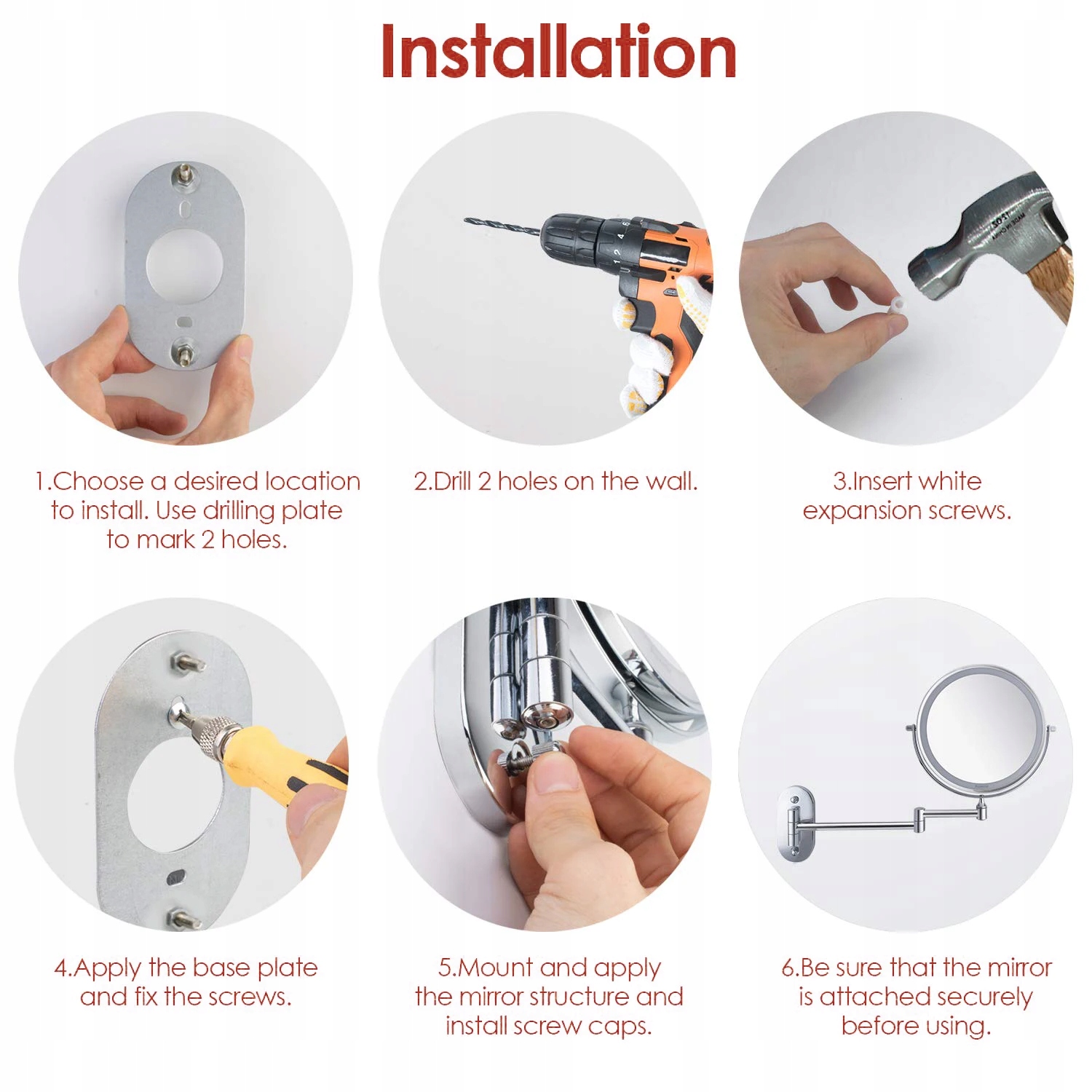 Installation

1.Choose a desired location to install. Use drilling plate to mark 2 holes.

2.Drill 2 holes on the wall.

3.Insert white expansion screws.

4.Apply the base plate and fix the screws.

5.Mount and apply the mirror structure and install screw caps.

6.Be sure that the mirror is attached securely before using.