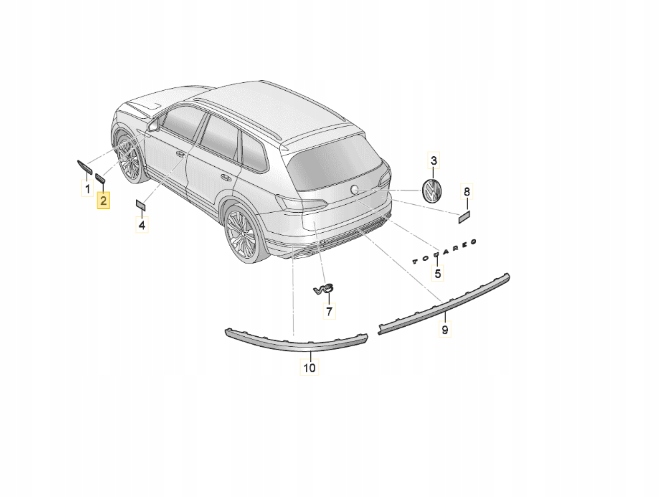 1
2
4
3
8
TOUAREG
5
V8
7
9
10