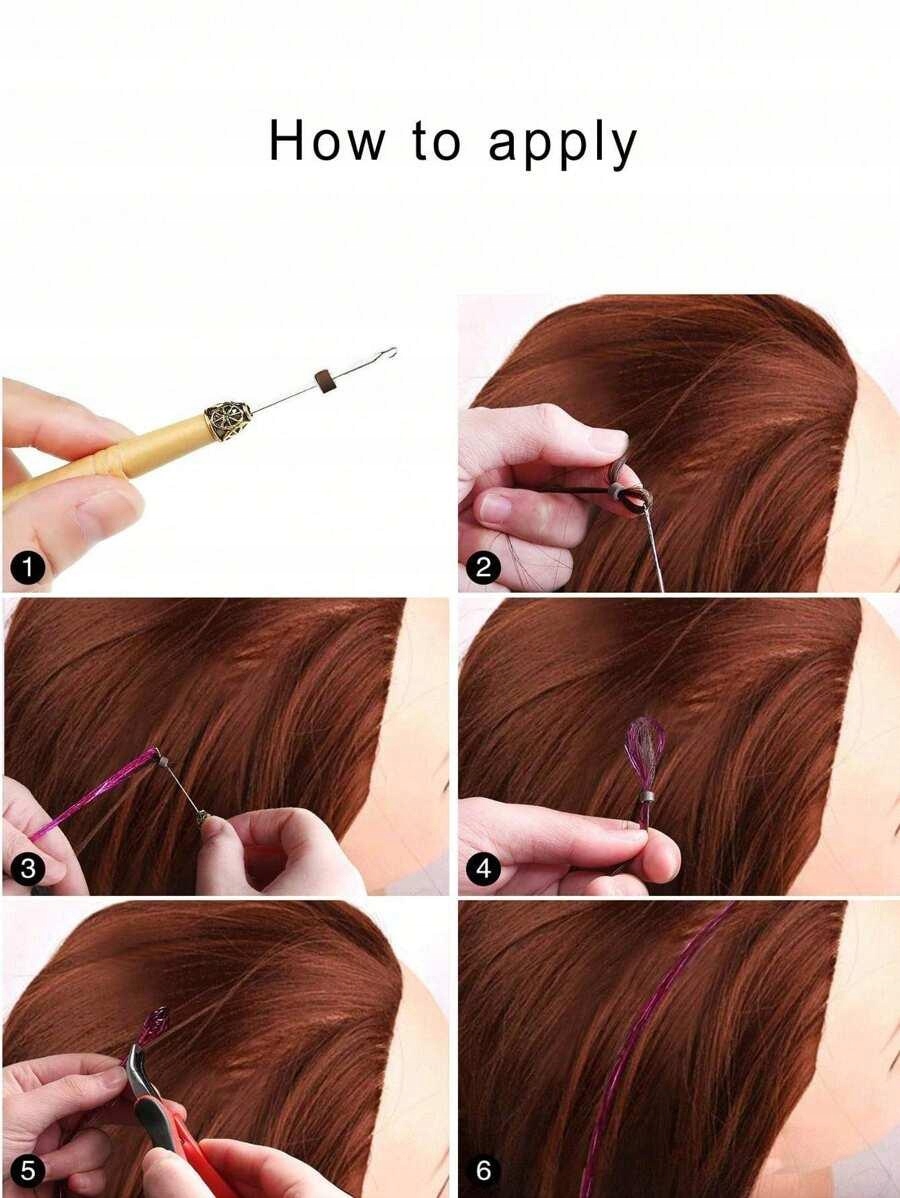 How to apply

1

2

3

4

5

6