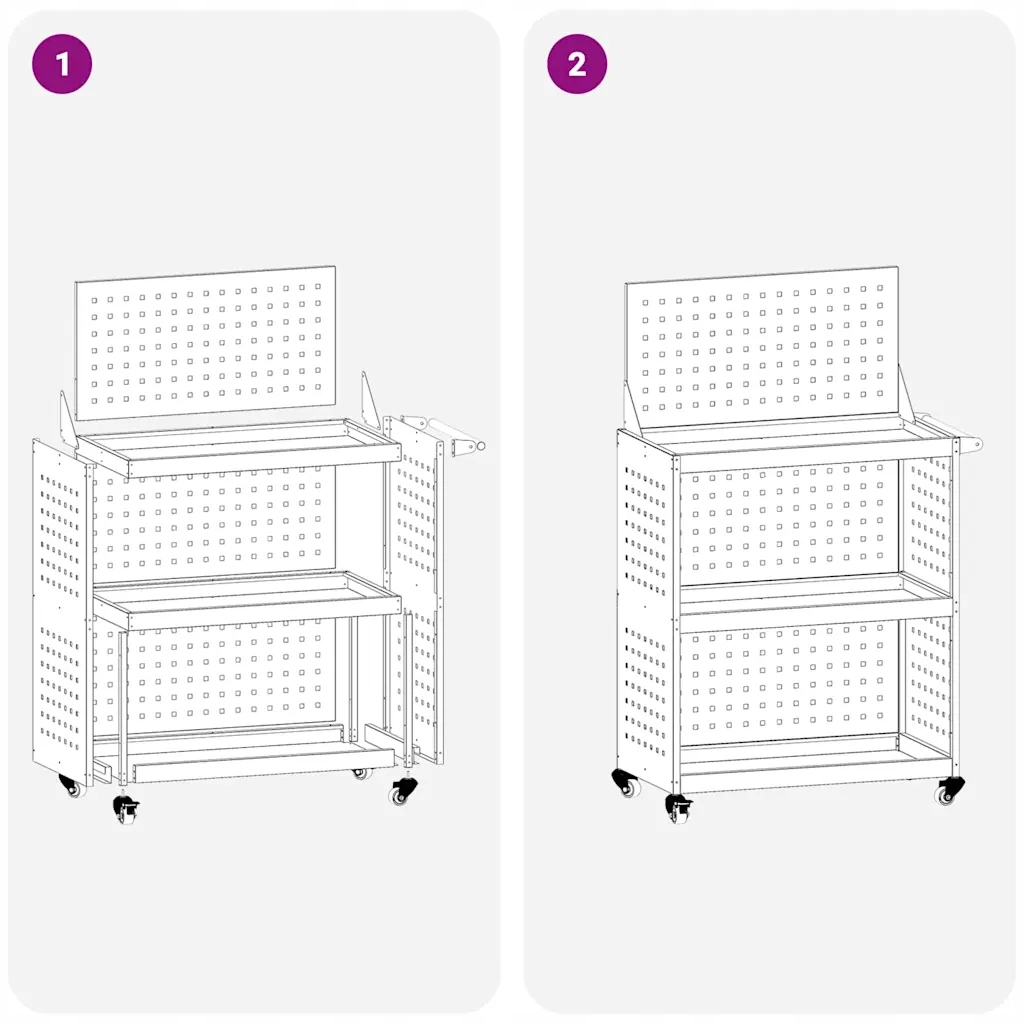 1

2