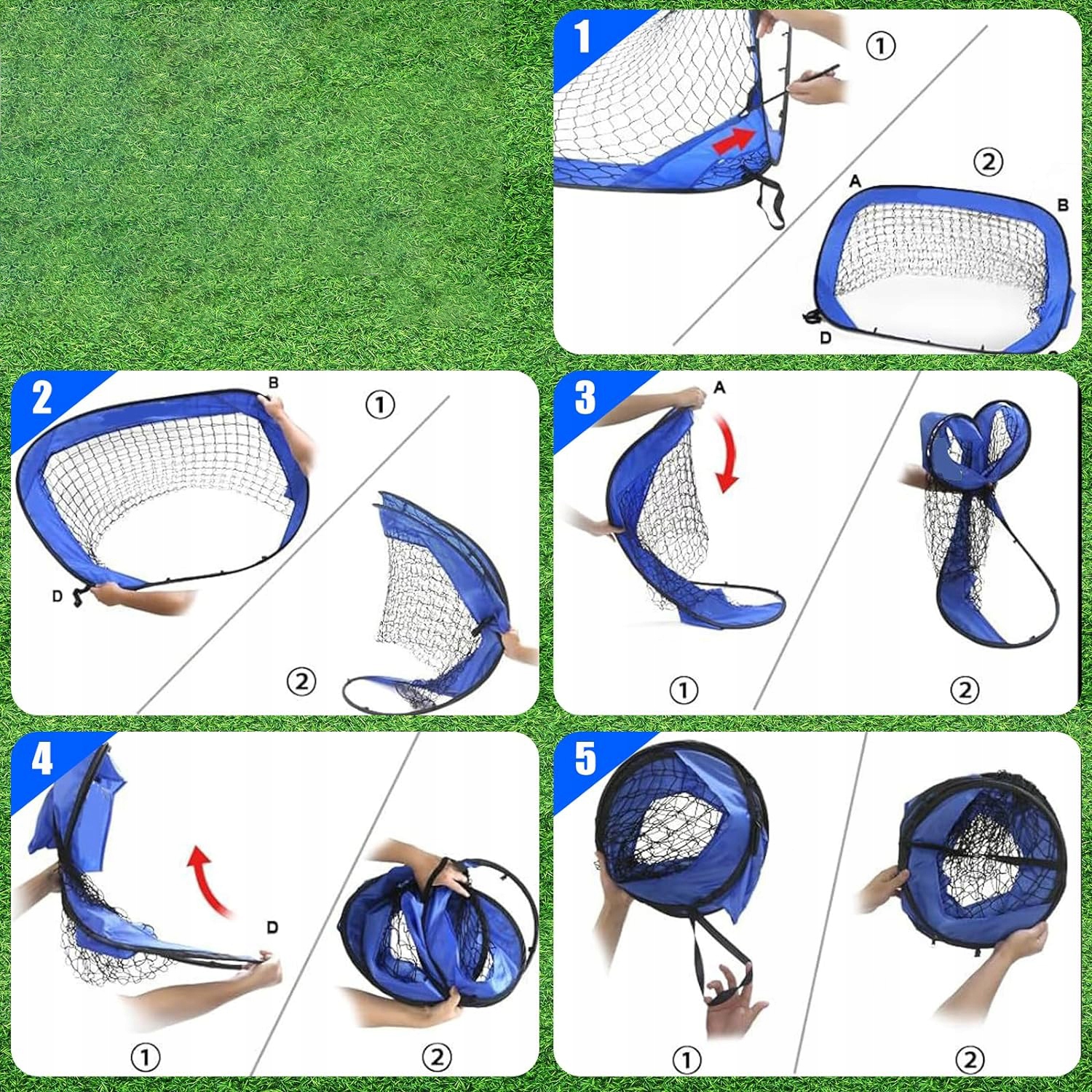 1
①
②
A
B
D

2
B
①
D
②

3
A
①
②

4
D
①
②

5
①
②