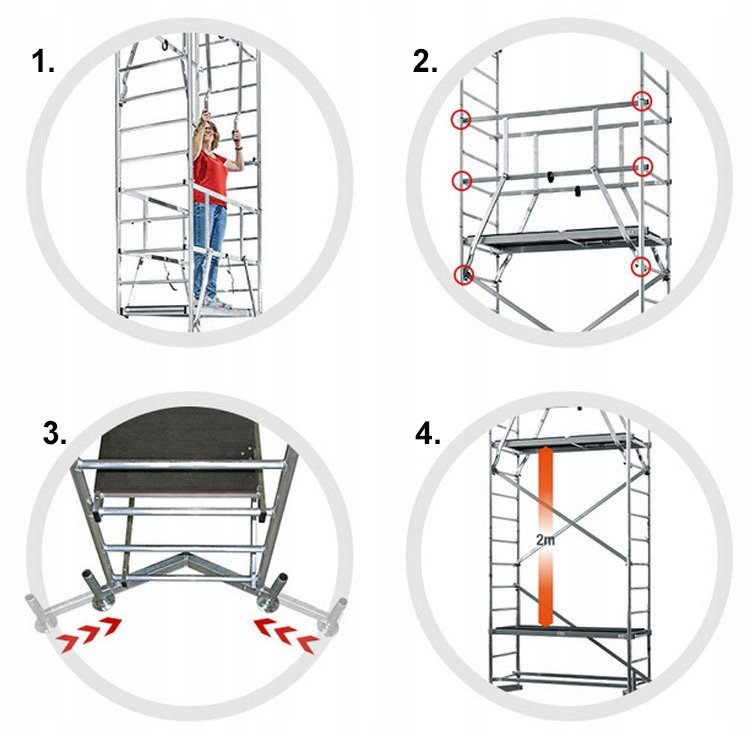 1.

2.

3.

4.

2m