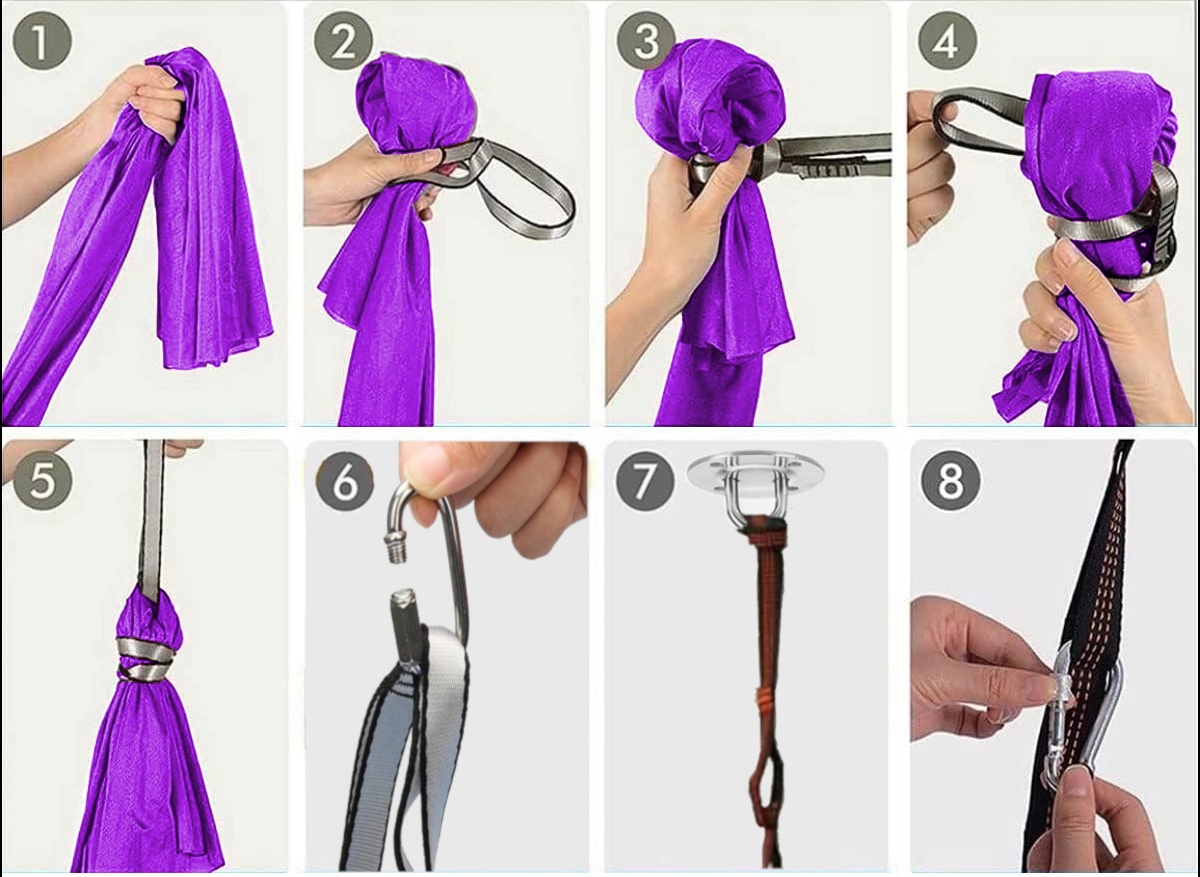 1
2
3
4
5
6
7
8