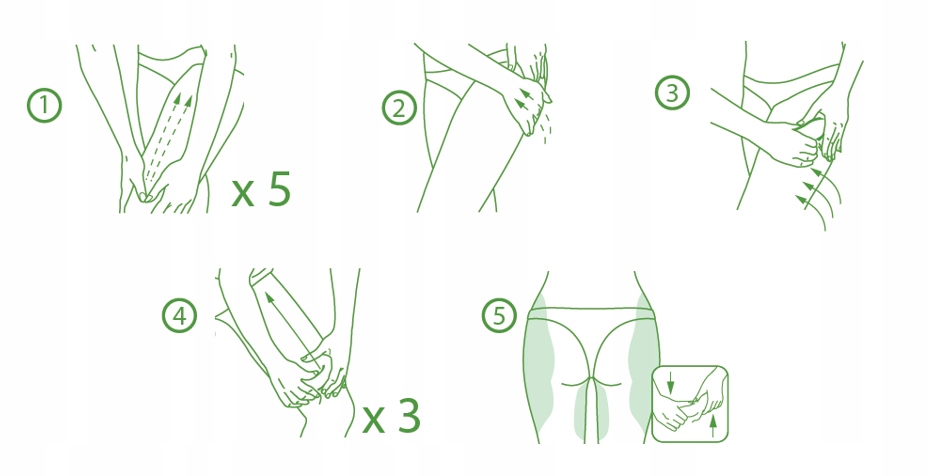 1
x 5
2
3
4
x 3
5