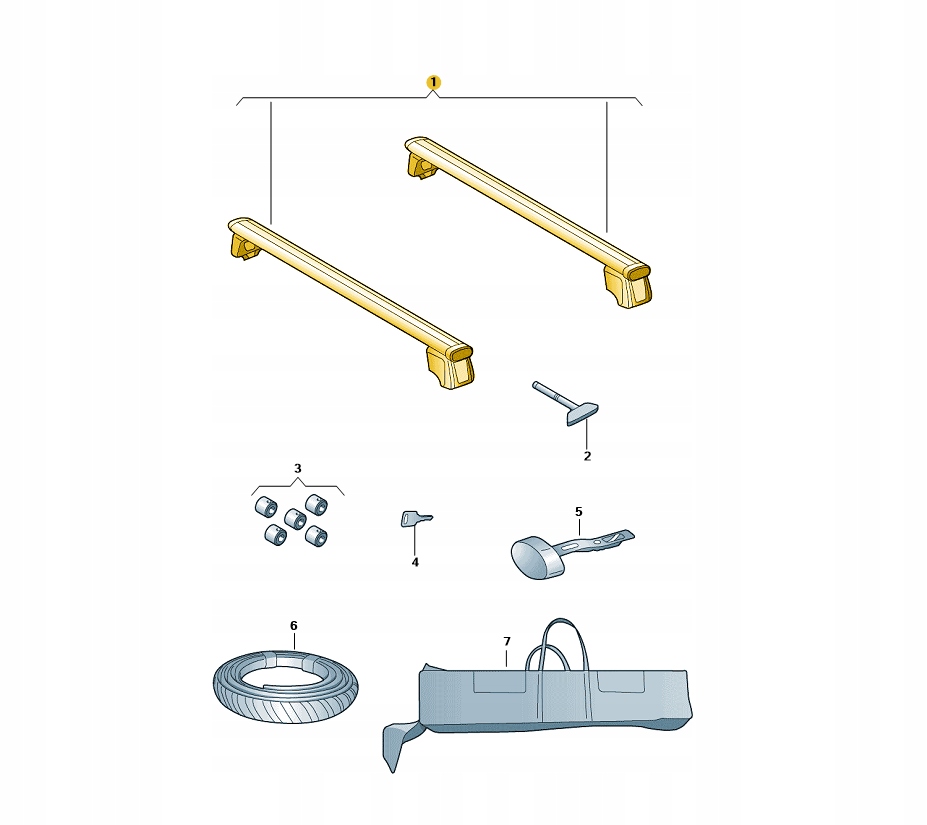 1
2
3
4
5
6
7