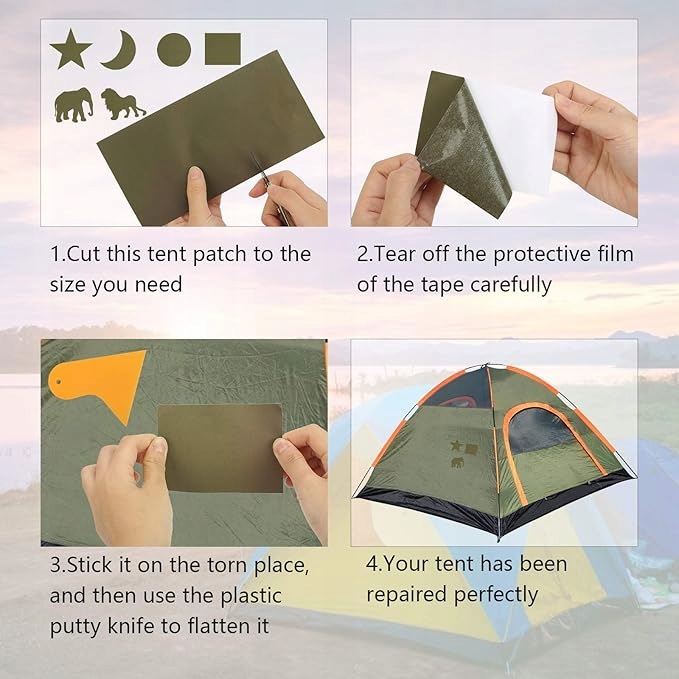 1.Cut this tent patch to the size you need

2.Tear off the protective film of the tape carefully

3.Stick it on the torn place, and then use the plastic putty knife to flatten it

4.Your tent has been repaired perfectly