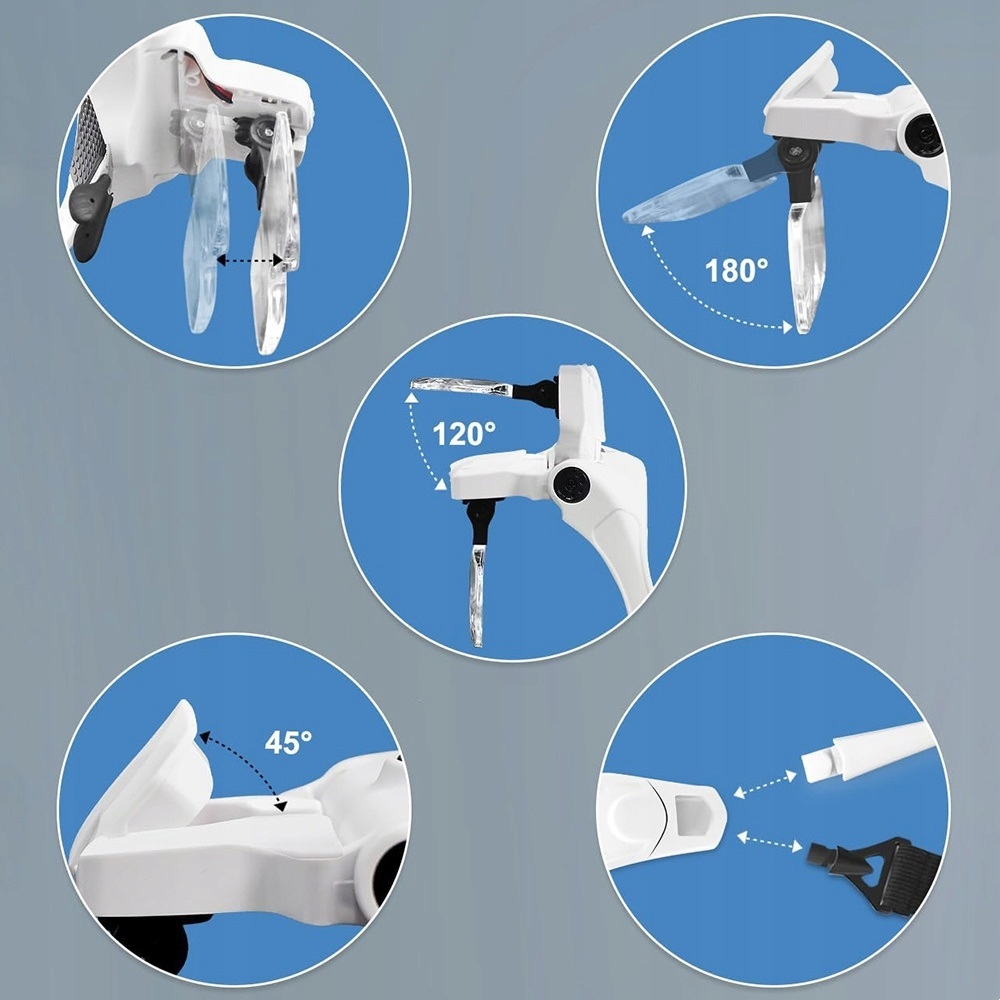 180°

120°

45°