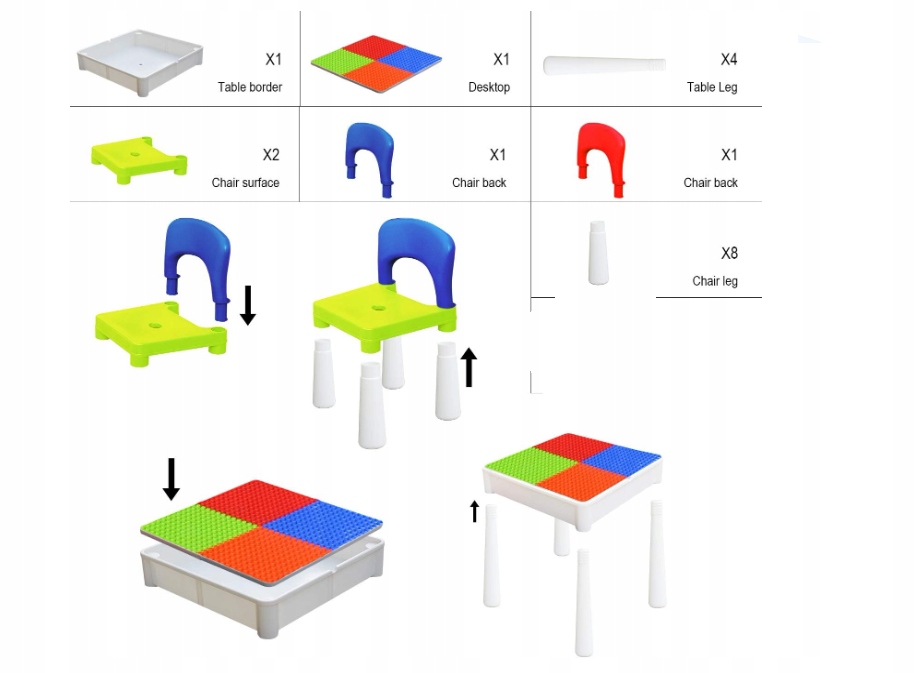 X1
Table border

X1
Desktop

X4
Table Leg

X2
Chair surface

X1
Chair back

X1
Chair back

X8
Chair leg