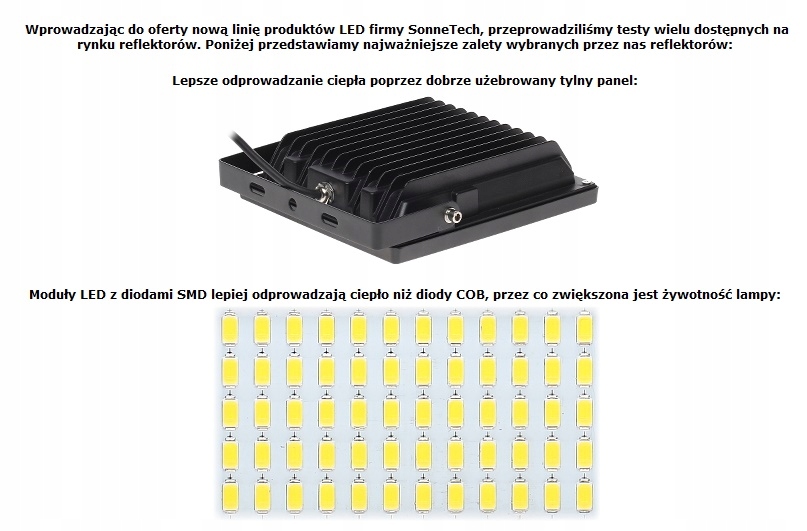 Wprowadzając do oferty nową linię produktów LED firmy SonneTech, przeprowadziliśmy testy wielu dostępnych na rynku reflektorów. Poniżej przedstawiamy najważniejsze zalety wybranych przez nas reflektorów:

Lepsze odprowadzanie ciepła poprzez dobrze użebrowany tylny panel:

Moduły LED z diodami SMD lepiej odprowadzają ciepło niż diody COB, przez co zwiększona jest żywotność lampy: