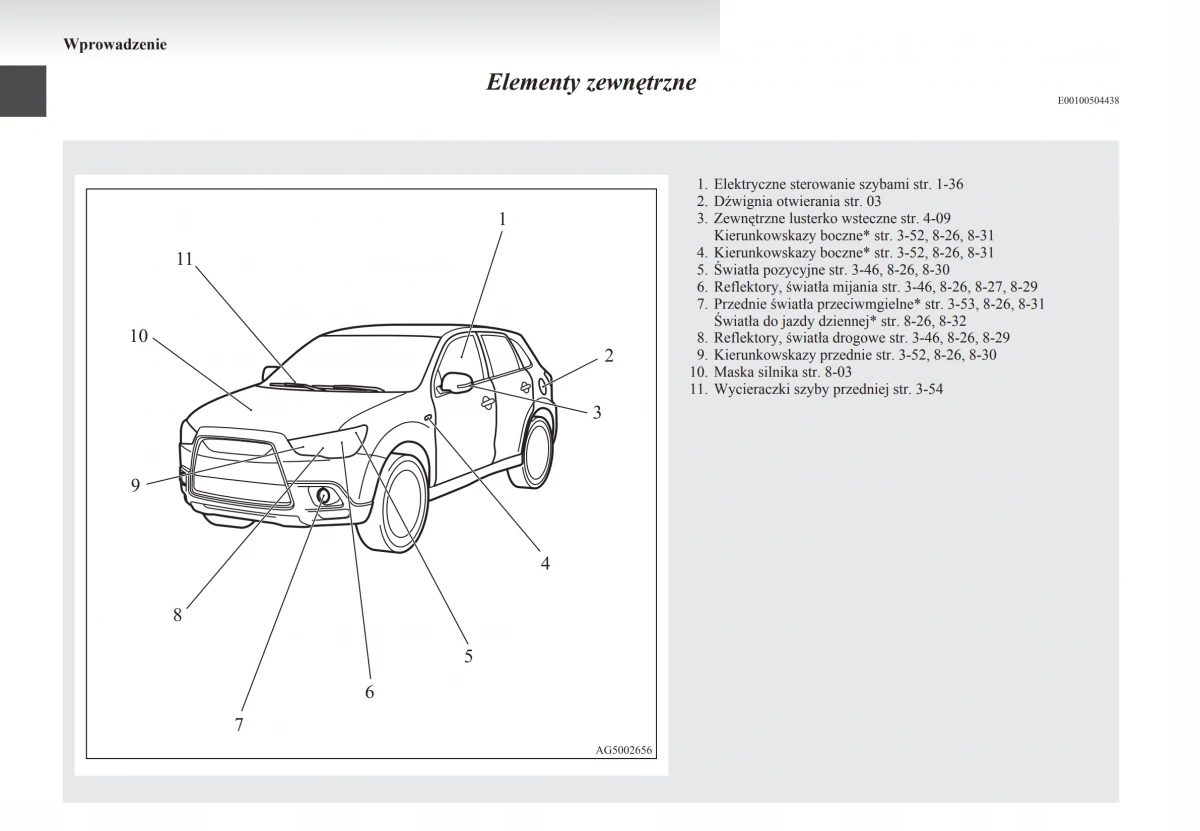 Wprowadzenie

Elementy zewnętrzne

E00100504438

1
11
10
2
3
9
4
8
5
6
7
AG5002656

1. Elektryczne sterowanie szybami str. 1-36
2. Dźwignia otwierania str. 03
3. Zewnętrzne lusterko wsteczne str. 4-09
Kierunkowskazy boczne* str. 3-52, 8-26, 8-31
4. Kierunkowskazy boczne* str. 3-52, 8-26, 8-31
5. Światła pozycyjne str. 3-46, 8-26, 8-30
6. Reflektory, światła mijania str. 3-46, 8-26, 8-27, 8-29
7. Przednie światła przeciwmgielne* str. 3-53, 8-26, 8-31
Światła do jazdy dziennej* str. 8-26, 8-32
8. Reflektory, światła drogowe str. 3-46, 8-26, 8-29
9. Kierunkowskazy przednie str. 3-52, 8-26, 8-30
10. Maska silnika str. 8-03
11. Wycieraczki szyby przedniej str. 3-54