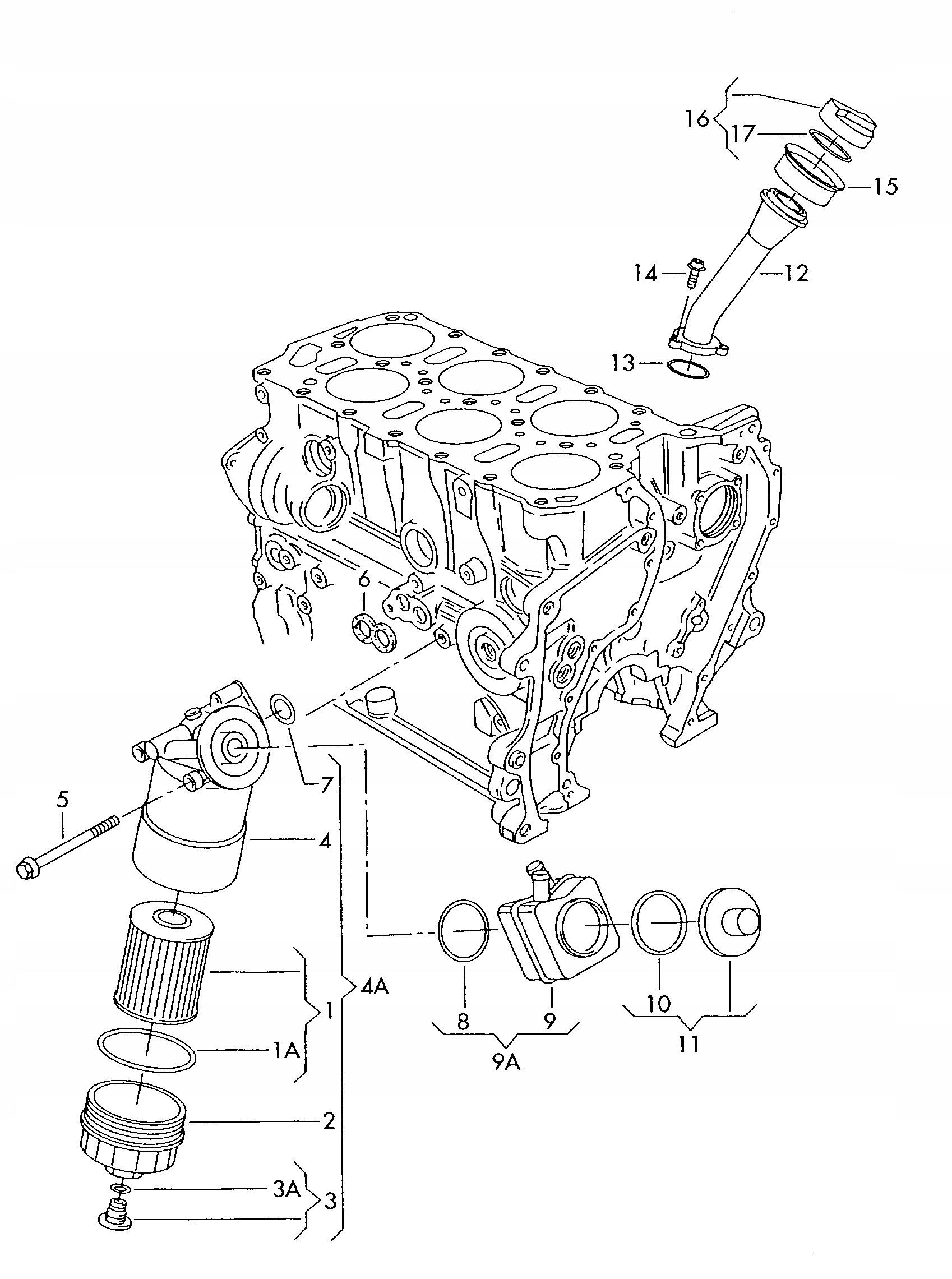 16
17
15
14
12
13
6
7
5
4
4A
1
1A
2
3A
3
8
9
9A
10
11