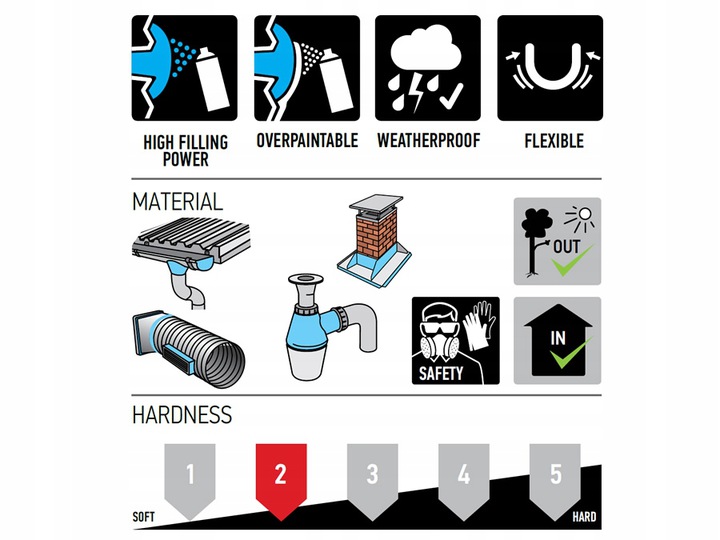 HIGH FILLING POWER

OVERPAINTABLE

WEATHERPROOF

FLEXIBLE

MATERIAL

OUT

SAFETY

IN

HARDNESS

1

2

3

4

5

SOFT

HARD