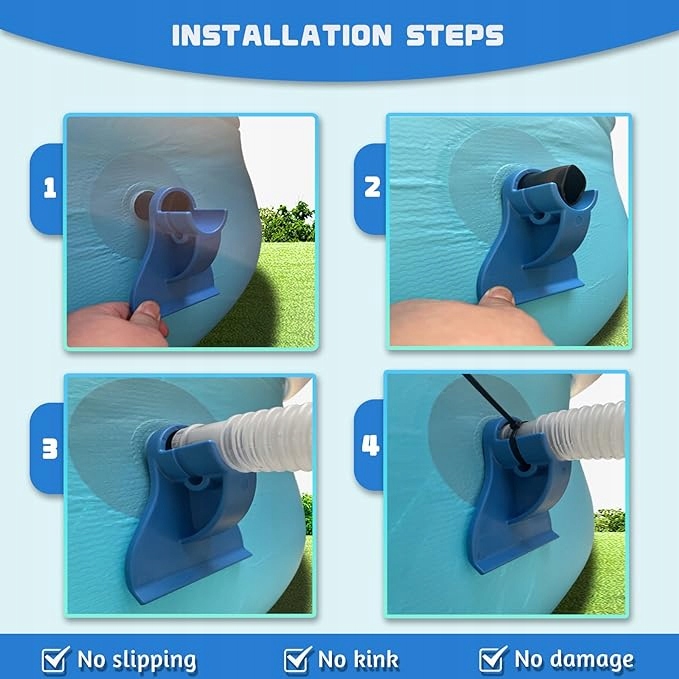 INSTALLATION STEPS

1

2

3

4

No slipping

No kink

No damage