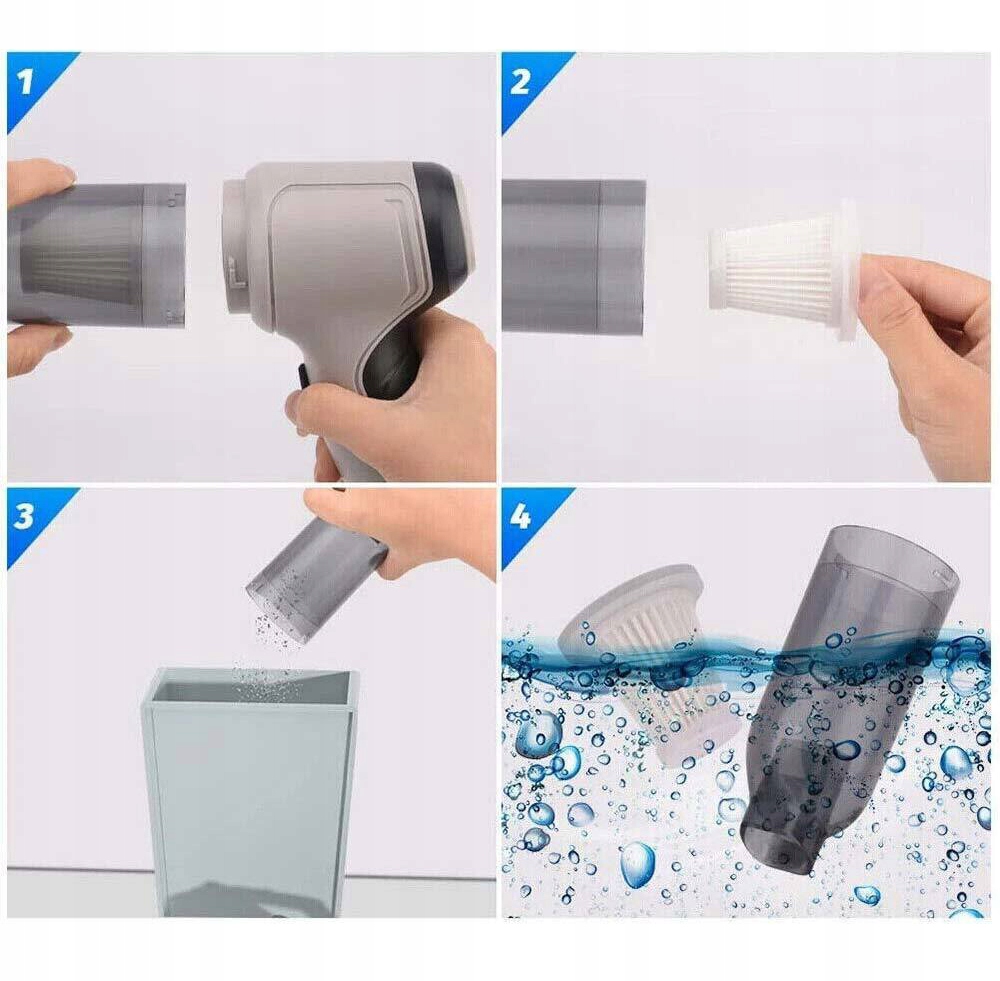 1

2

3

4