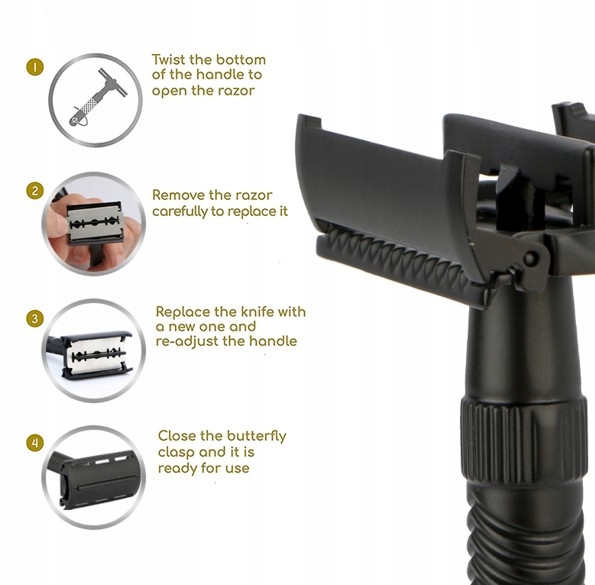 1
Twist the bottom of the handle to open the razor

2
Remove the razor carefully to replace it

3
Replace the knife with a new one and re-adjust the handle

4
Close the butterfly clasp and it is ready for use