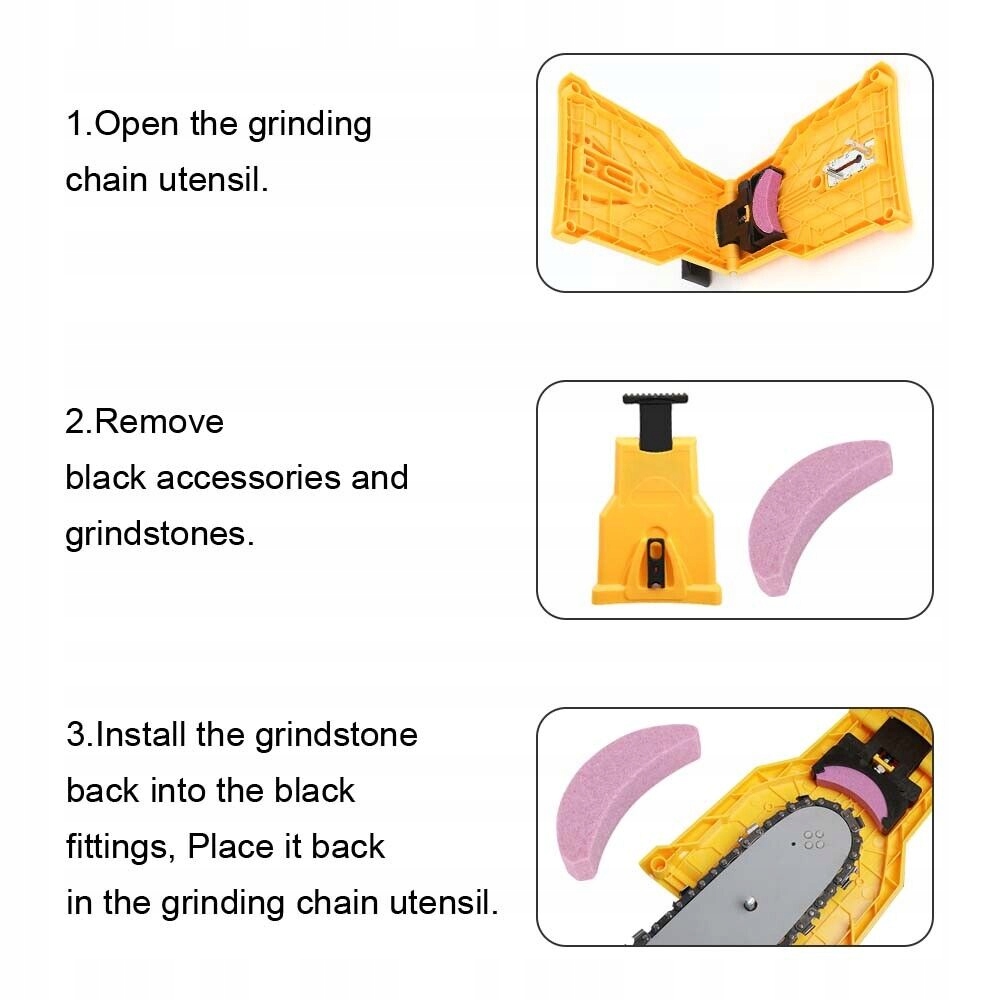 1.Open the grinding chain utensil.

2.Remove black accessories and grindstones.

3.Install the grindstone back into the black fittings, Place it back in the grinding chain utensil.