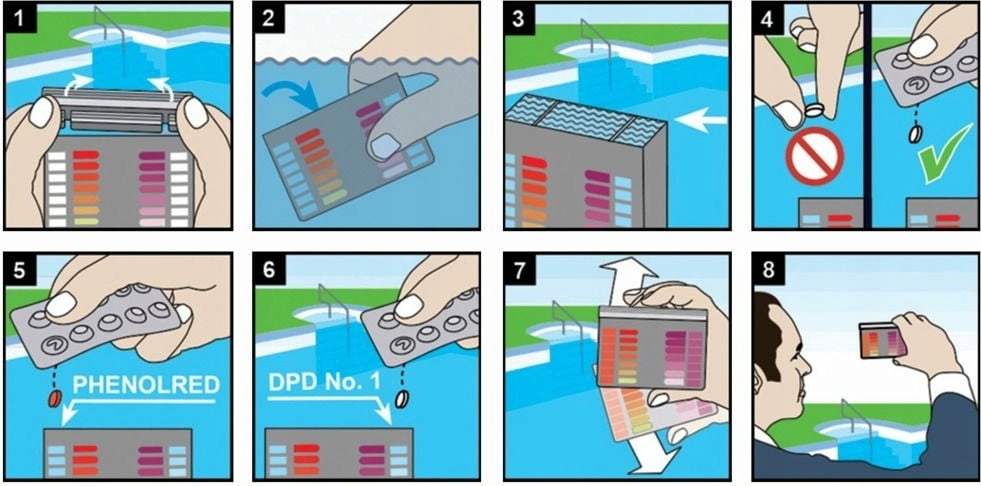 1

2

3

4

5

PHENOLRED

6

DPD No. 1

7

8