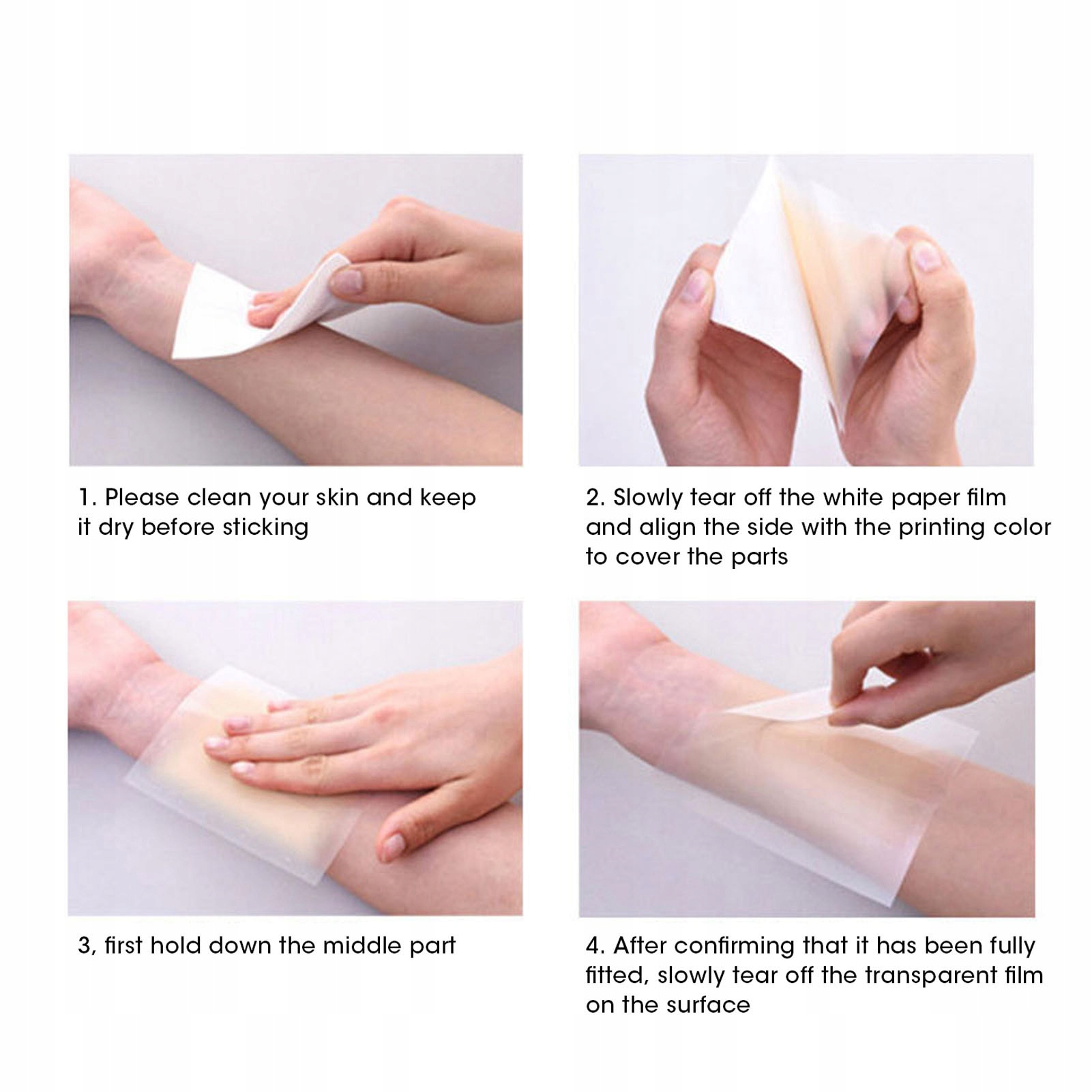 1. Please clean your skin and keep it dry before sticking

2. Slowly tear off the white paper film and align the side with the printing color to cover the parts

3, first hold down the middle part

4. After confirming that it has been fully fitted, slowly tear off the transparent film on the surface