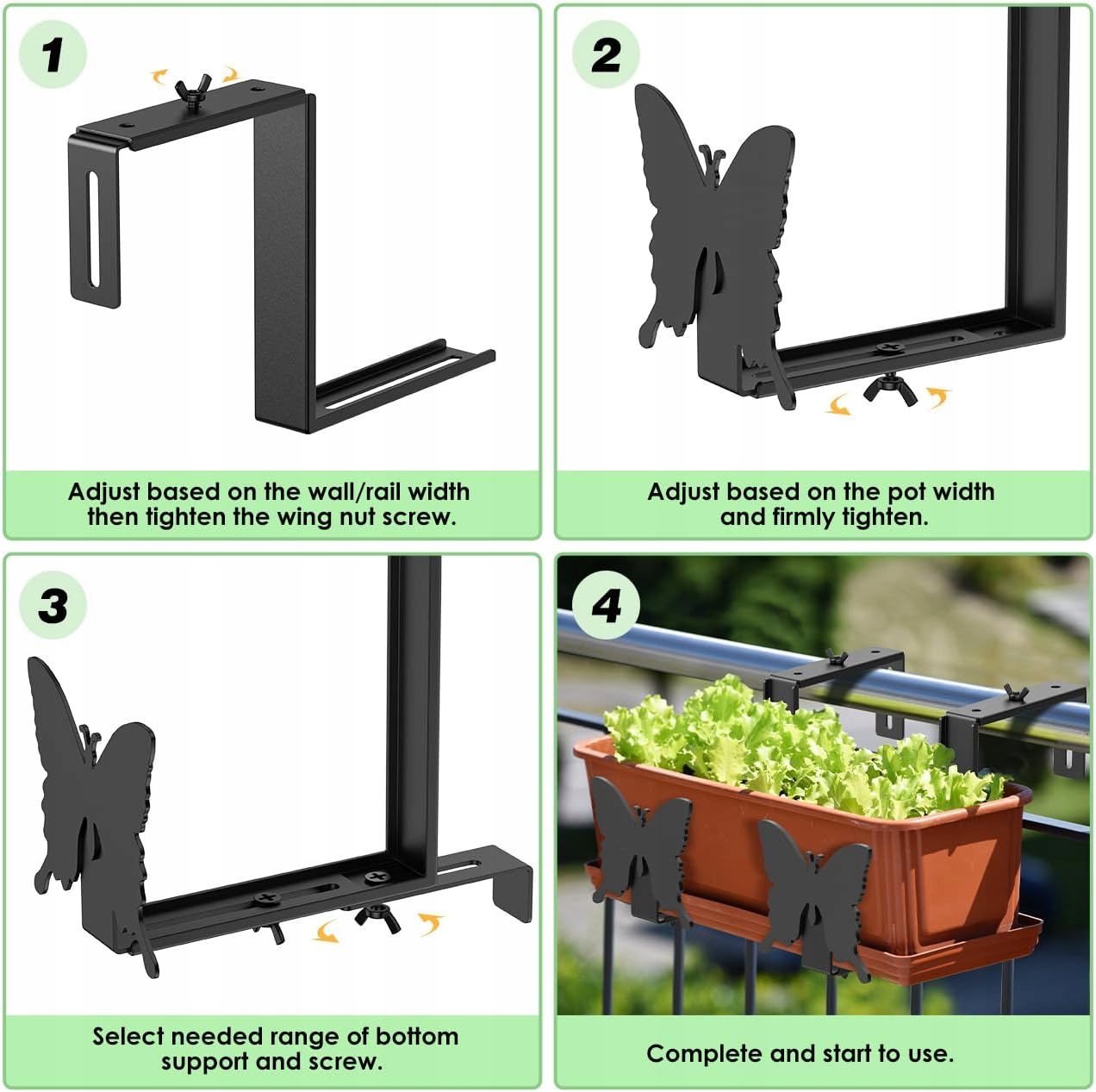 1

Adjust based on the wall/rail width then tighten the wing nut screw.

2

Adjust based on the pot width and firmly tighten.

3

Select needed range of bottom support and screw.

4

Complete and start to use.