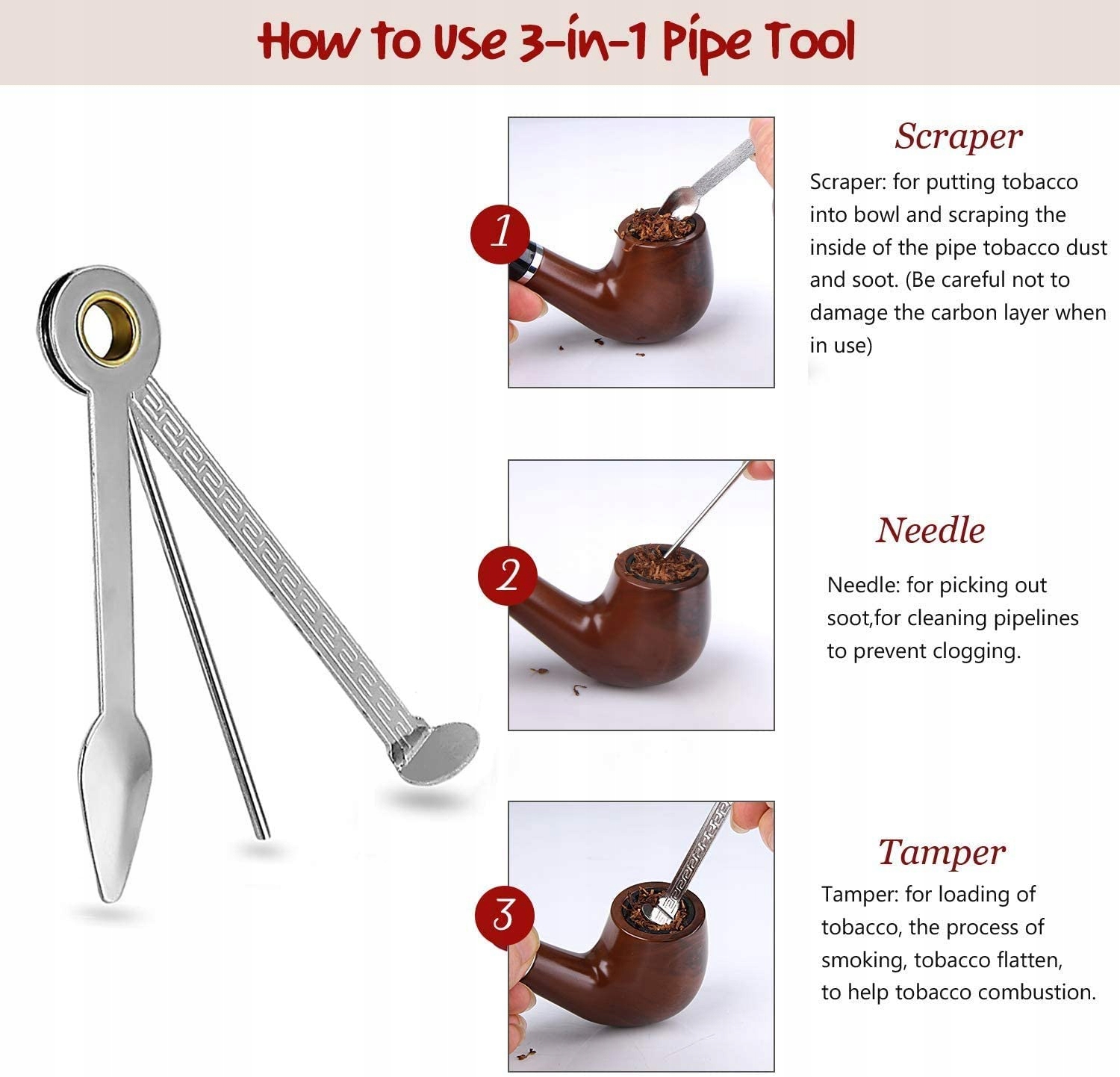 How to Use 3-in-1 Pipe Tool

1

Scraper

Scraper: for putting tobacco into bowl and scraping the inside of the pipe tobacco dust and soot. (Be careful not to damage the carbon layer when in use)

2

Needle

Needle: for picking out soot,for cleaning pipelines to prevent clogging.

3

Tamper

Tamper: for loading of tobacco, the process of smoking, tobacco flatten, to help tobacco combustion.