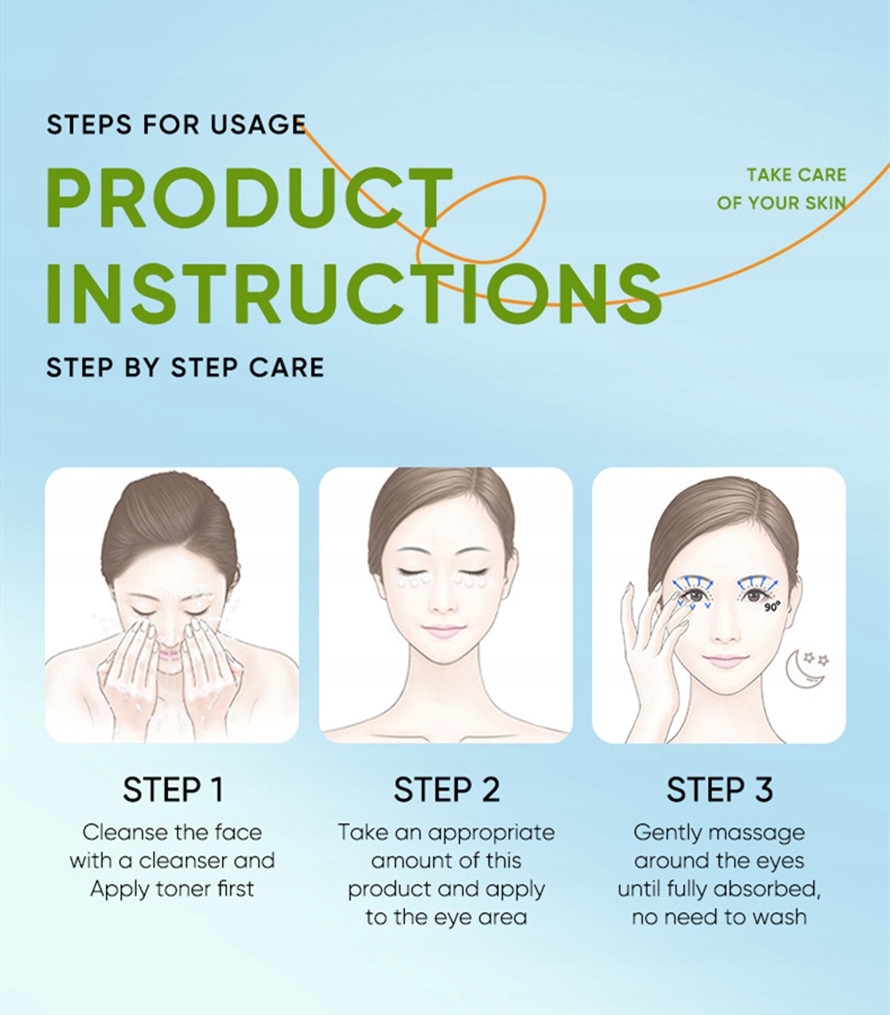 STEPS FOR USAGE

PRODUCT INSTRUCTIONS

TAKE CARE OF YOUR SKIN

STEP BY STEP CARE

90°

STEP 1
Cleanse the face with a cleanser and Apply toner first

STEP 2
Take an appropriate amount of this product and apply to the eye area

STEP 3
Gently massage around the eyes until fully absorbed, no need to wash