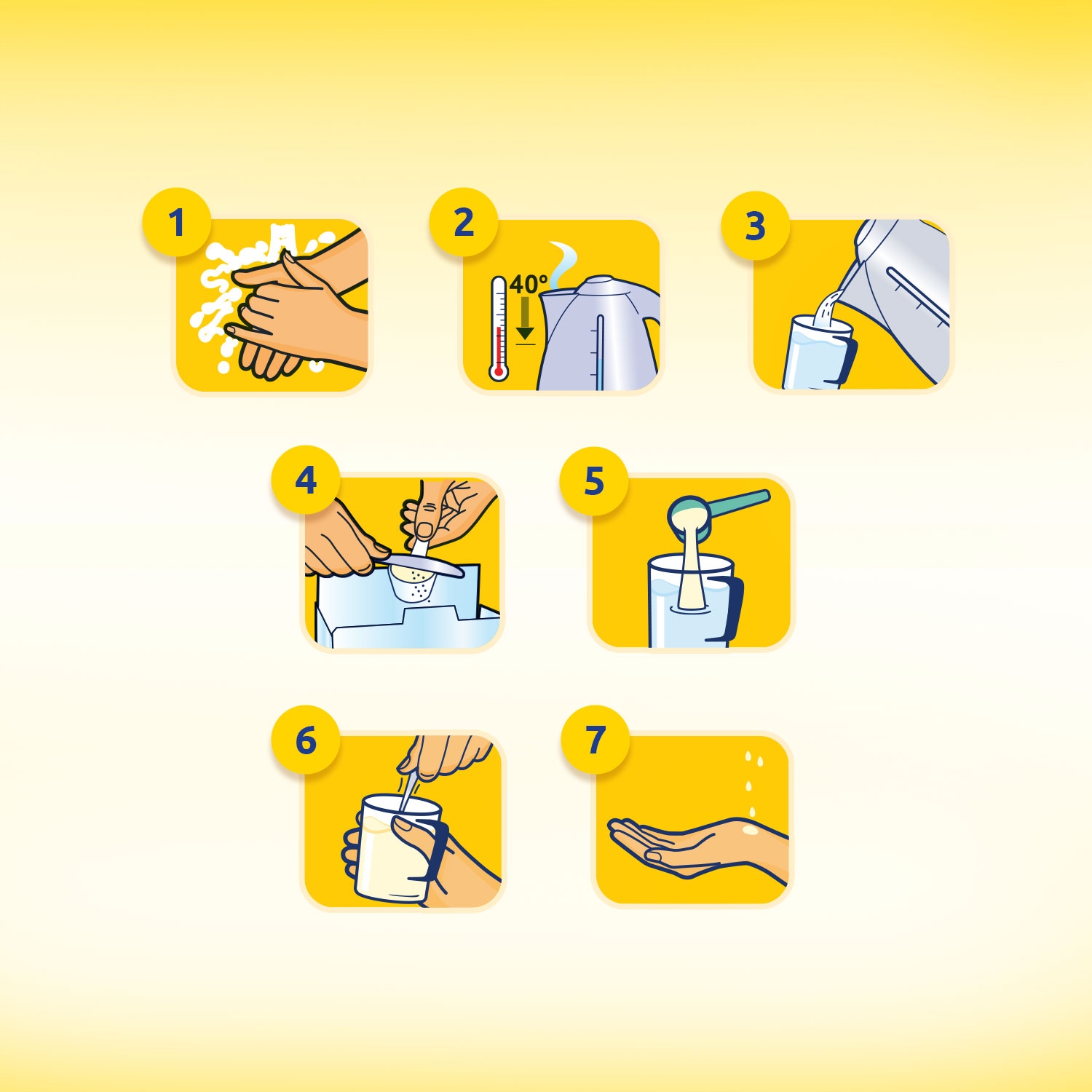 1

2

40°

3

4

5

6

7