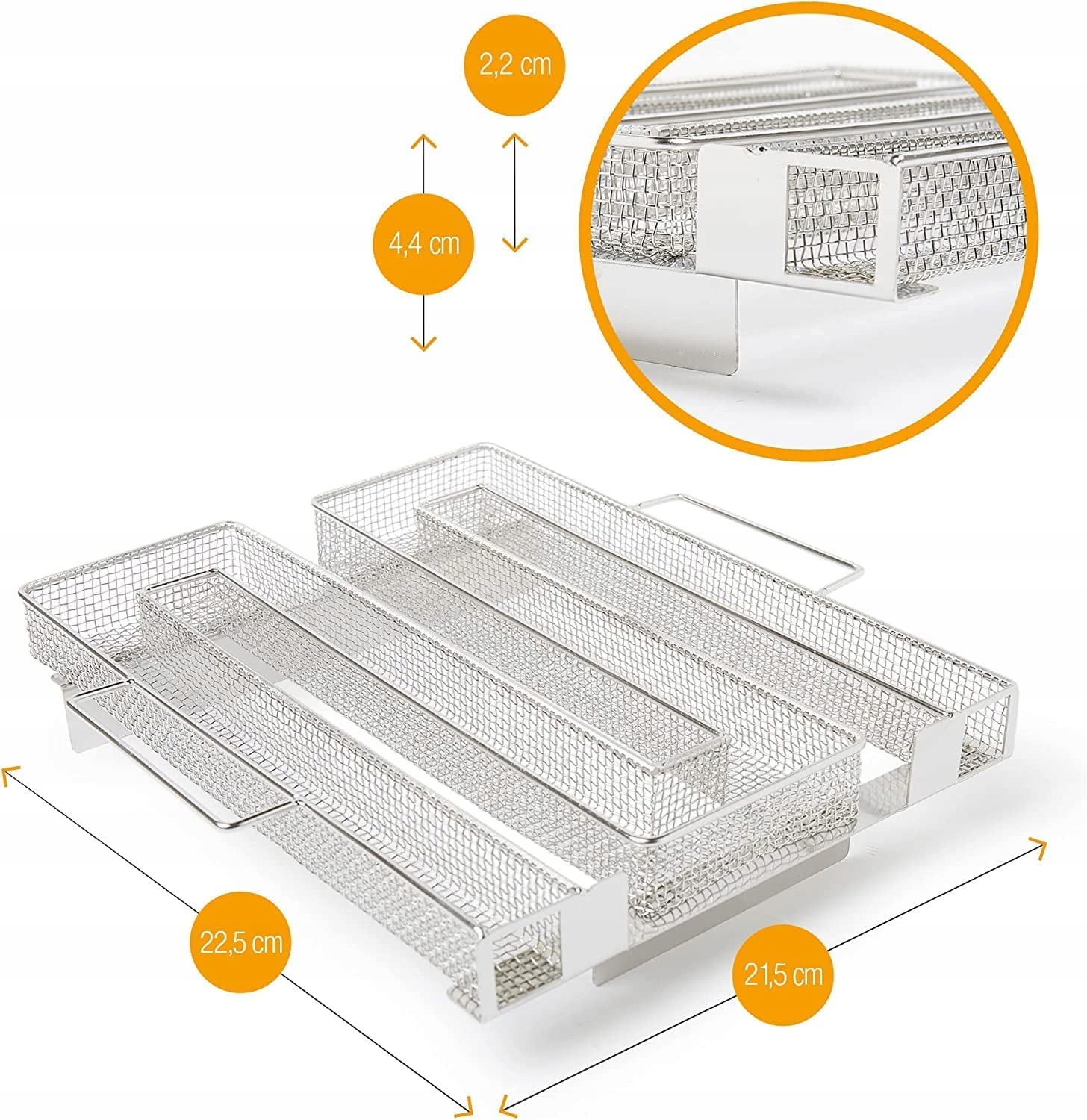 2,2 cm

4,4 cm

22,5 cm

21,5 cm