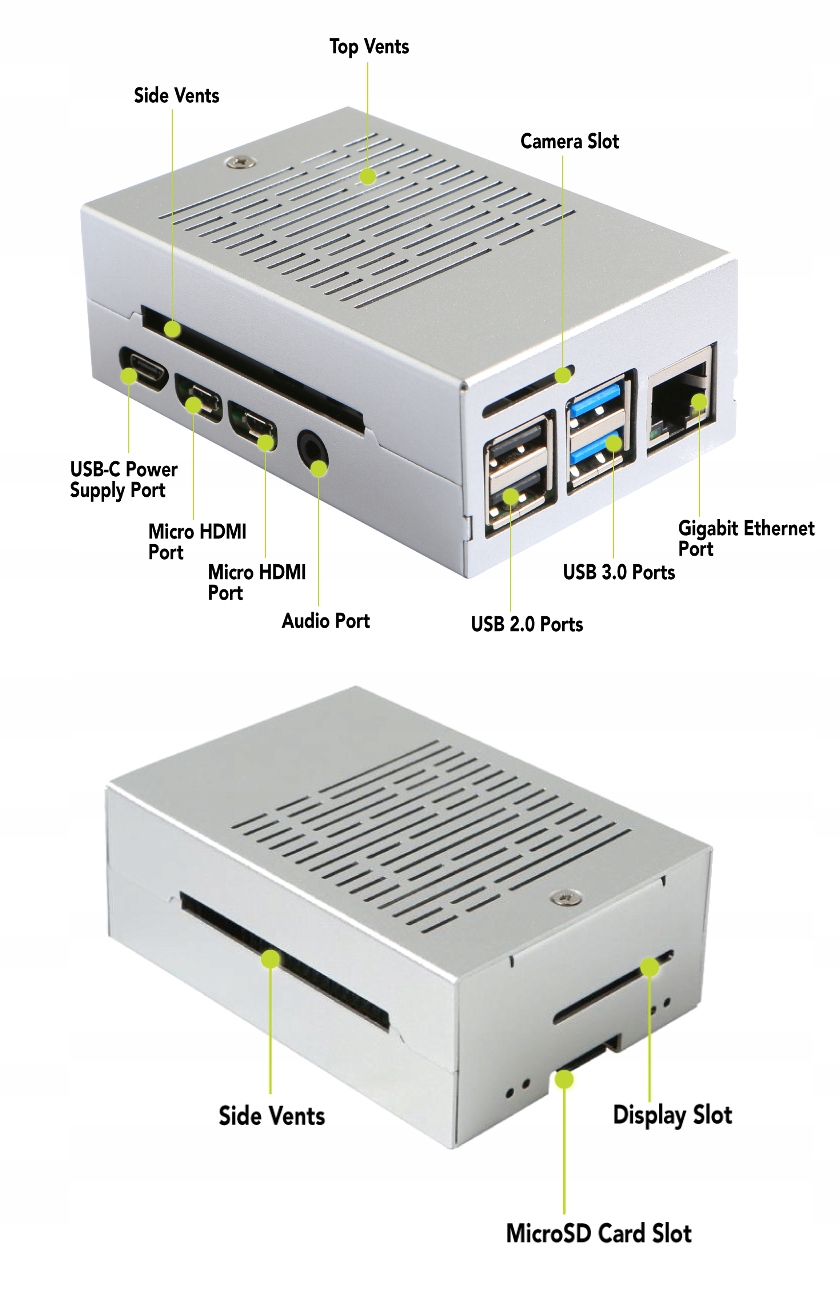 Top Vents

Side Vents

Camera Slot

USB-C Power Supply Port

Micro HDMI Port

Micro HDMI Port

Audio Port

USB 2.0 Ports

USB 3.0 Ports

Gigabit Ethernet Port

Side Vents

Display Slot

MicroSD Card Slot