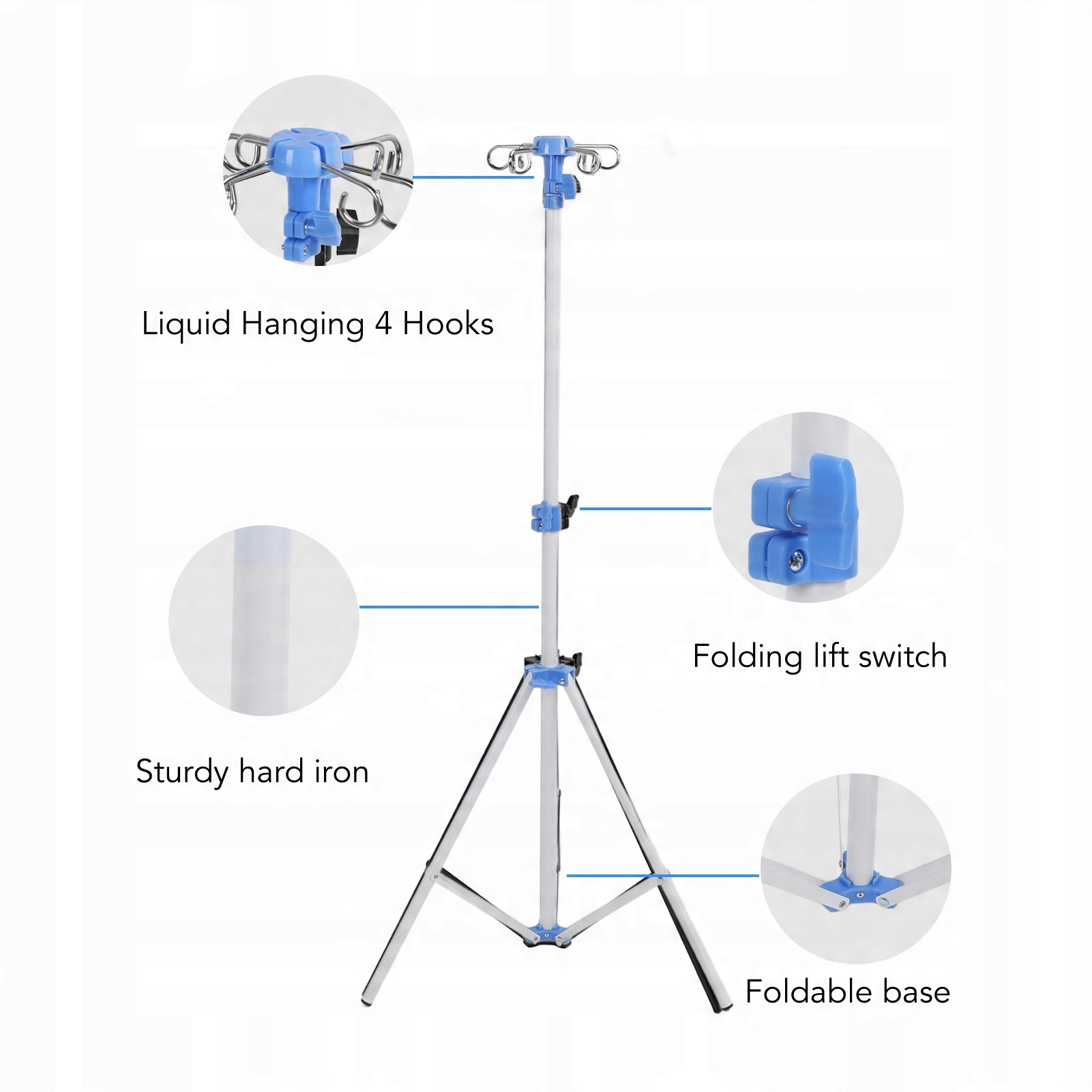 Liquid Hanging 4 Hooks

Folding lift switch

Sturdy hard iron

Foldable base