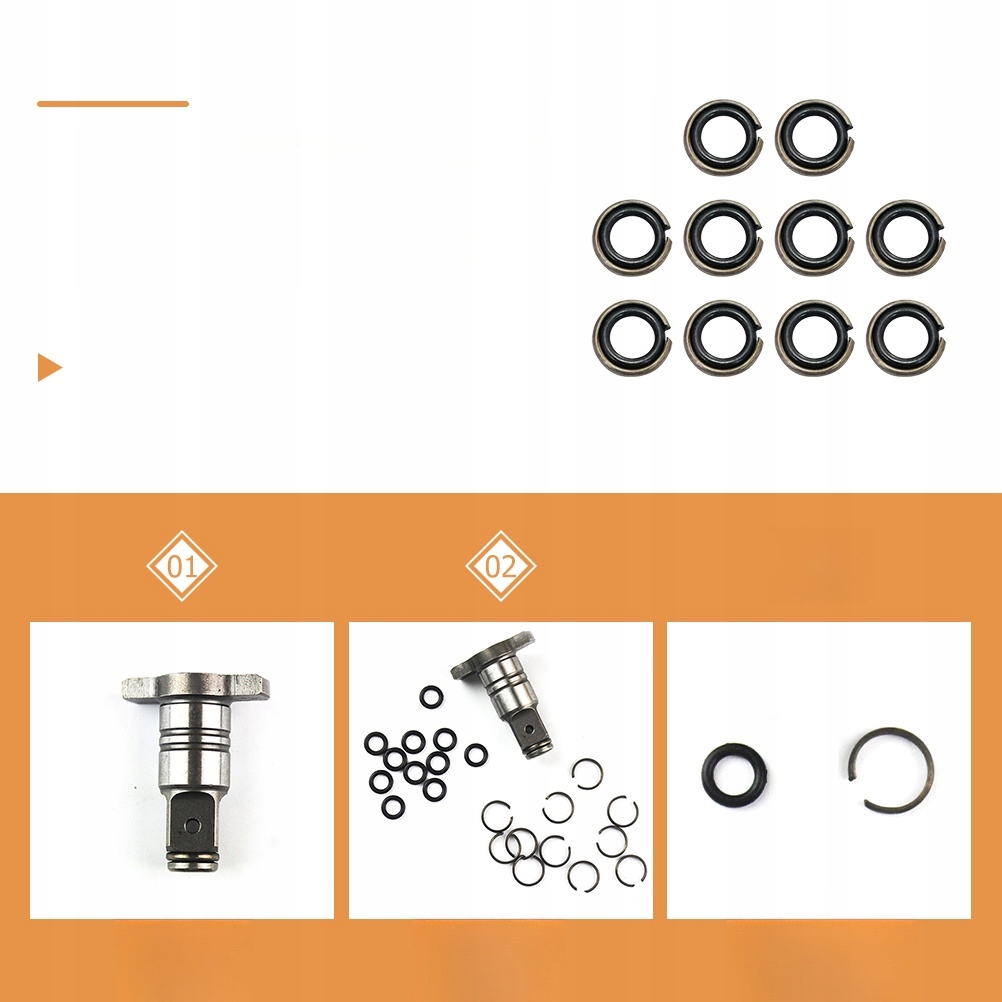 01

02