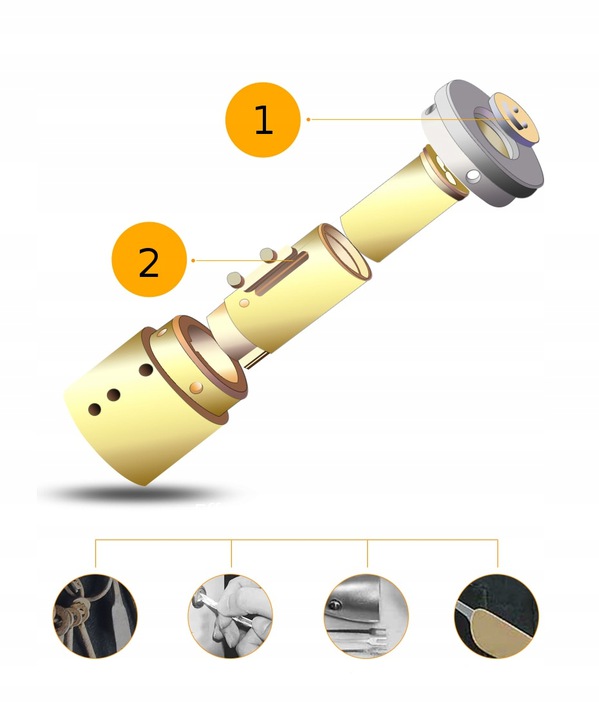 1

2