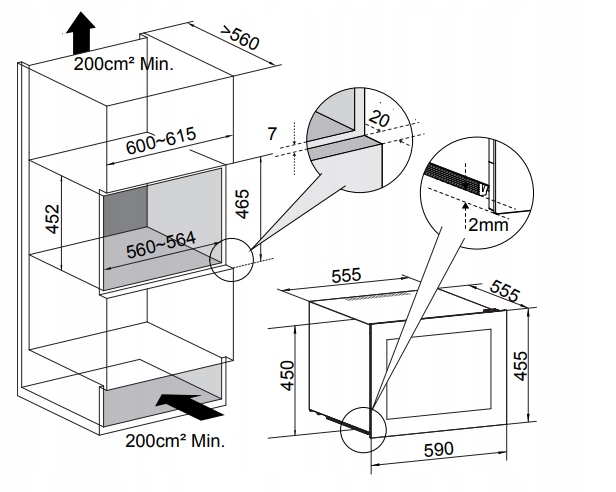 200cm² Min.

>560

600~615

7

20

452

465

560~564

2mm

555

555

450

455

590

200cm² Min.