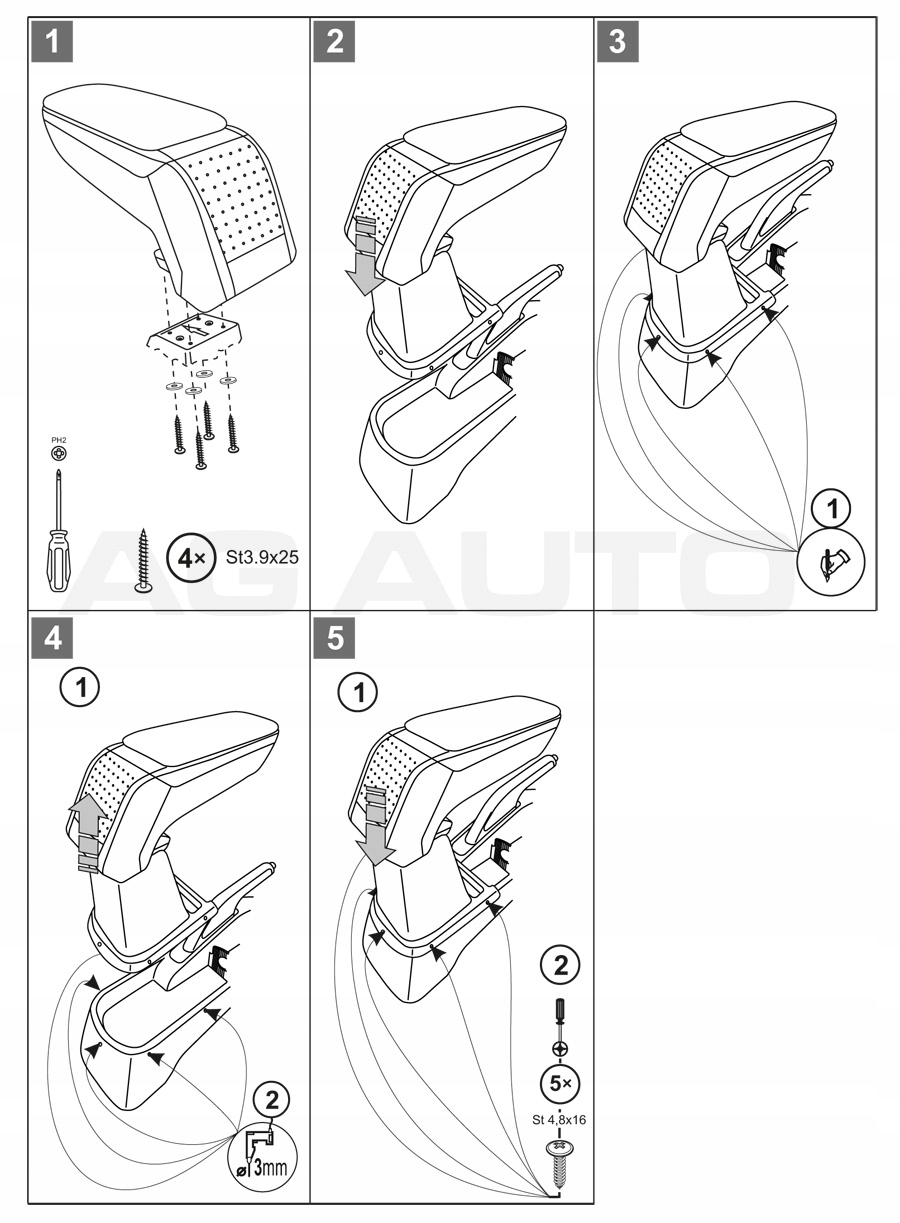 1

PH2

4× St3.9x25

2

3

1

AG AUTO

4

1

2

ø3mm

5

1

2

5×

St 4,8x16