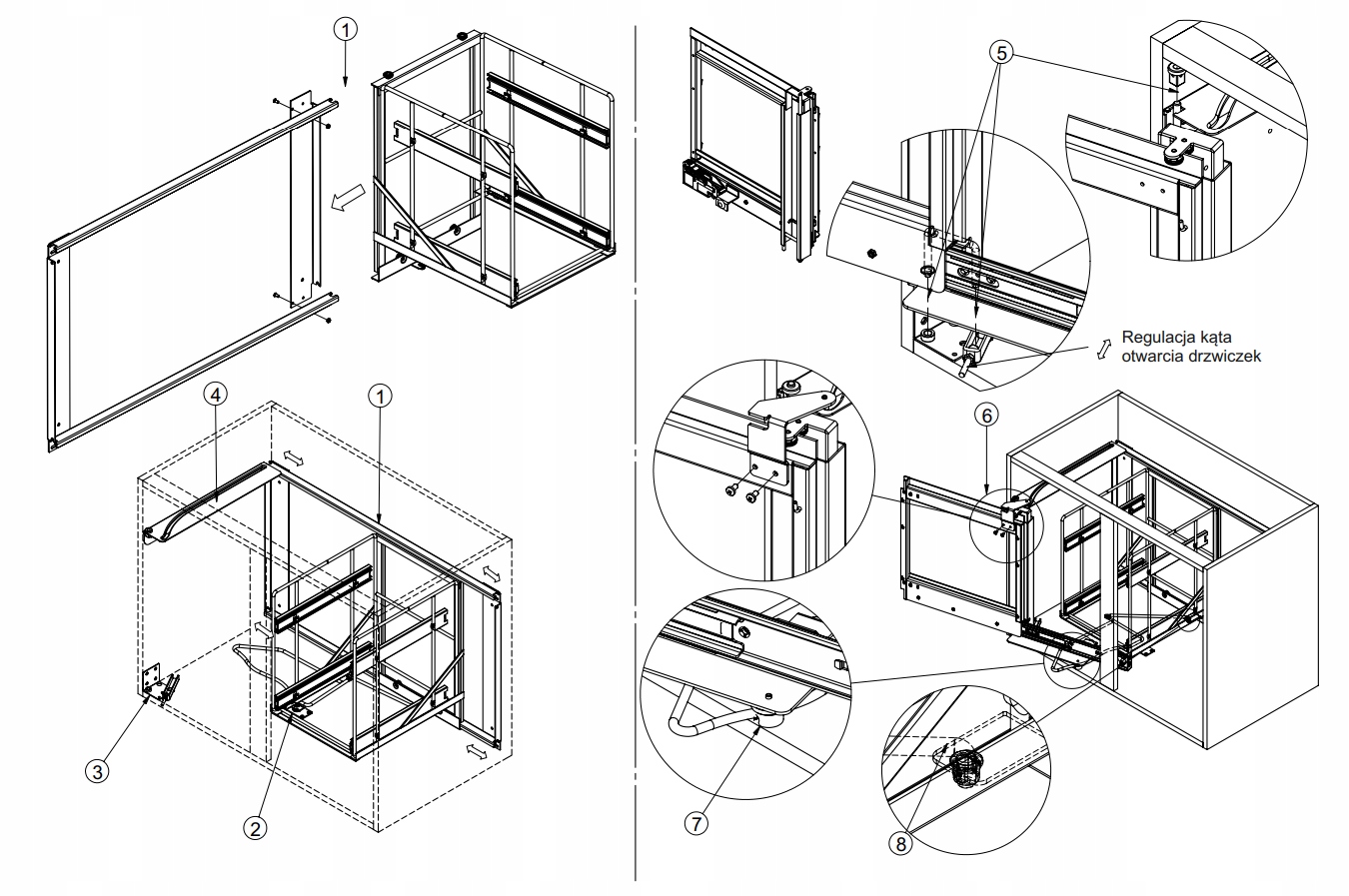 1

4

1

3

2

5

Regulacja kąta otwarcia drzwiczek

6

7

8