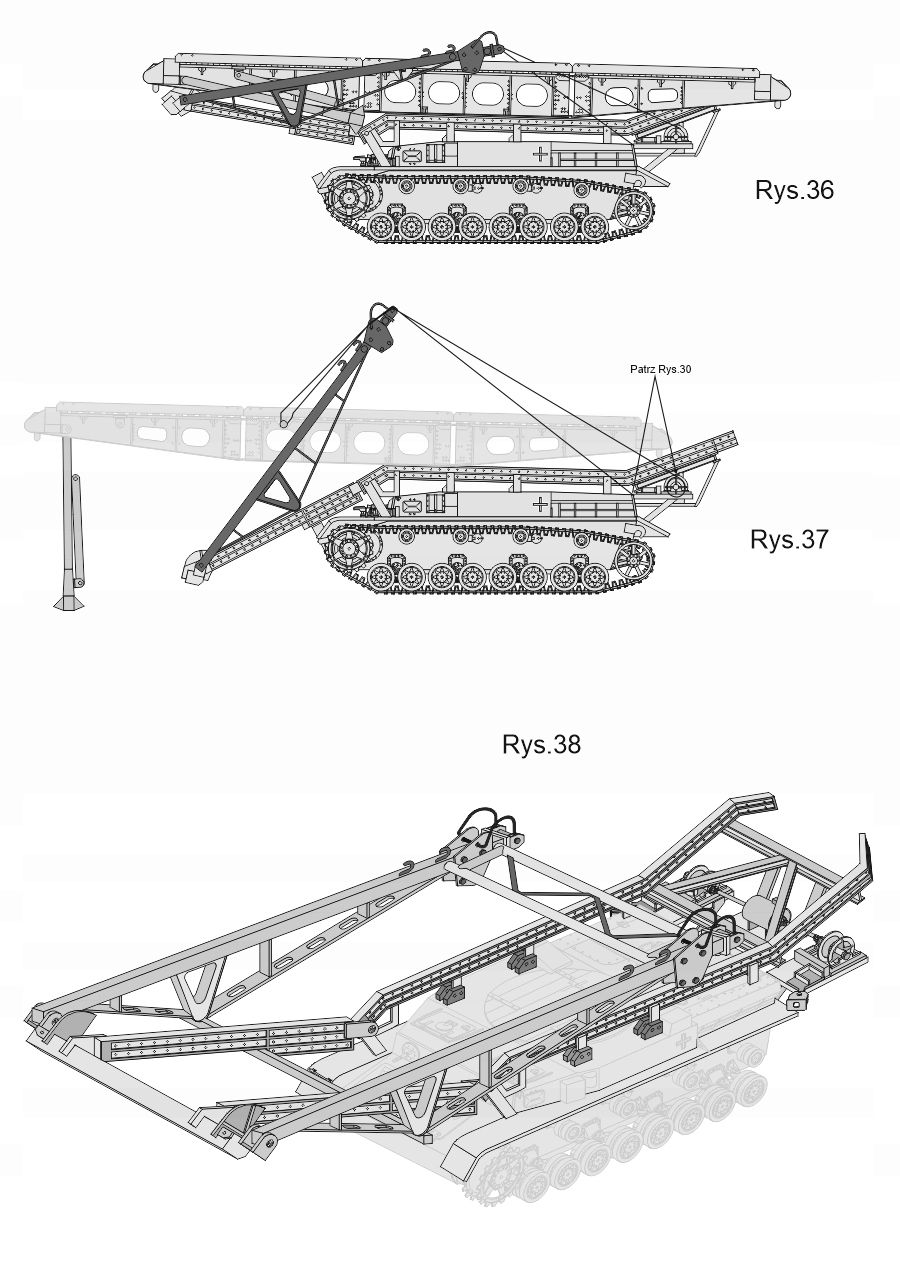 Rys.36

Patrz Rys.30

Rys.37

Rys.38