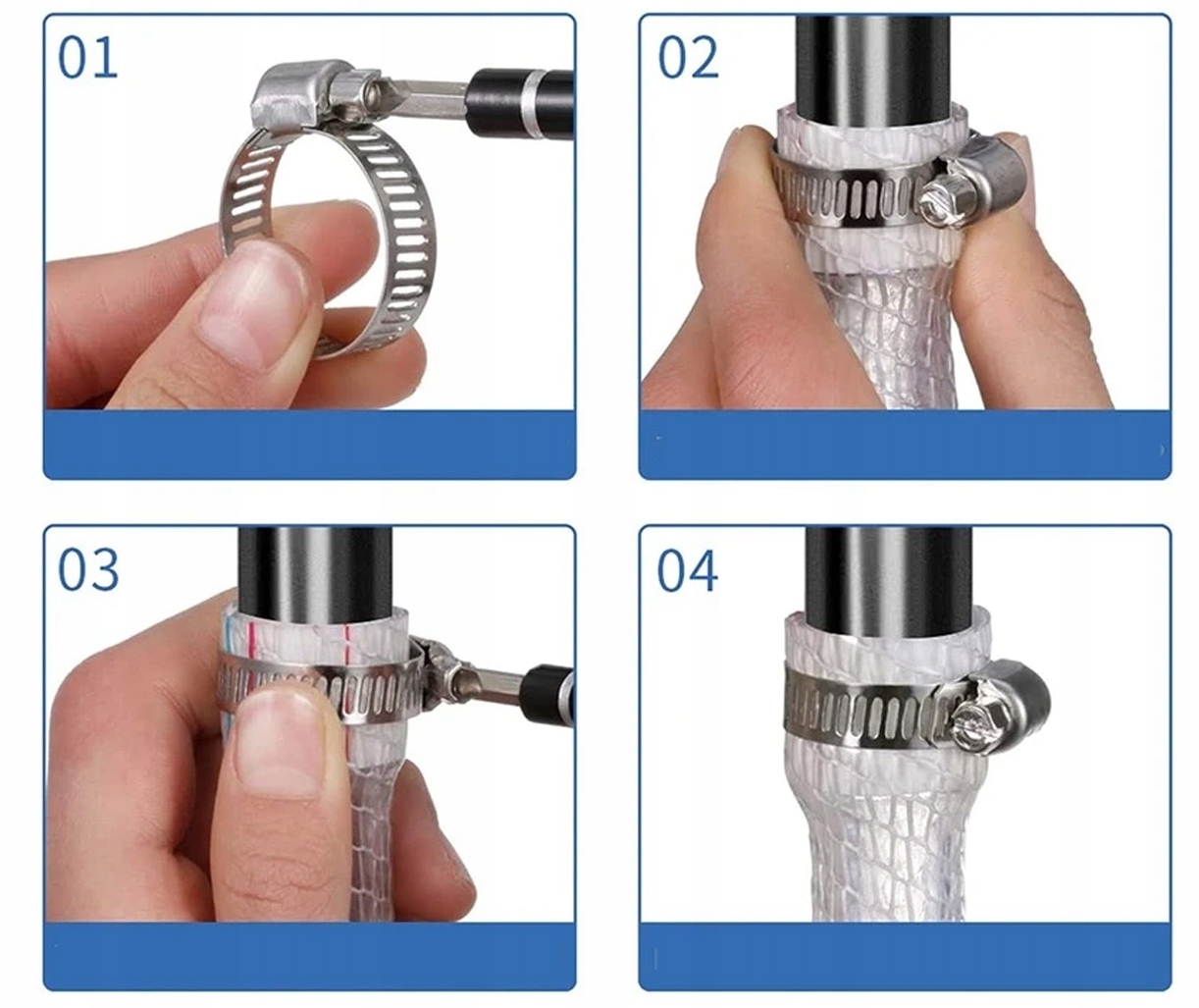 01

02

03

04