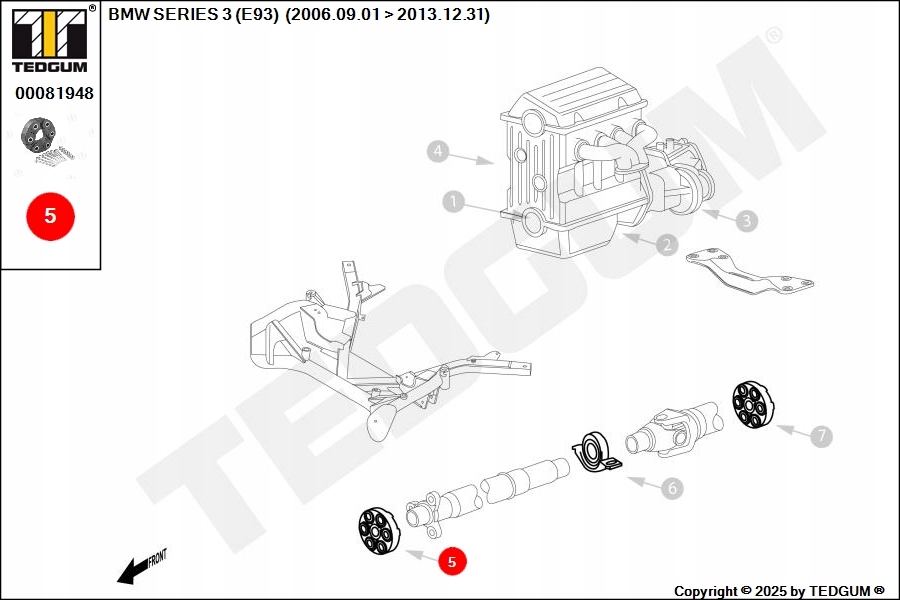 TEDGUM®
00081948
5

BMW SERIES 3 (E93) (2006.09.01 > 2013.12.31)

TEDGUM®

4
1
3
2
7
6
5
FRONT

Copyright © 2025 by TEDGUM ®