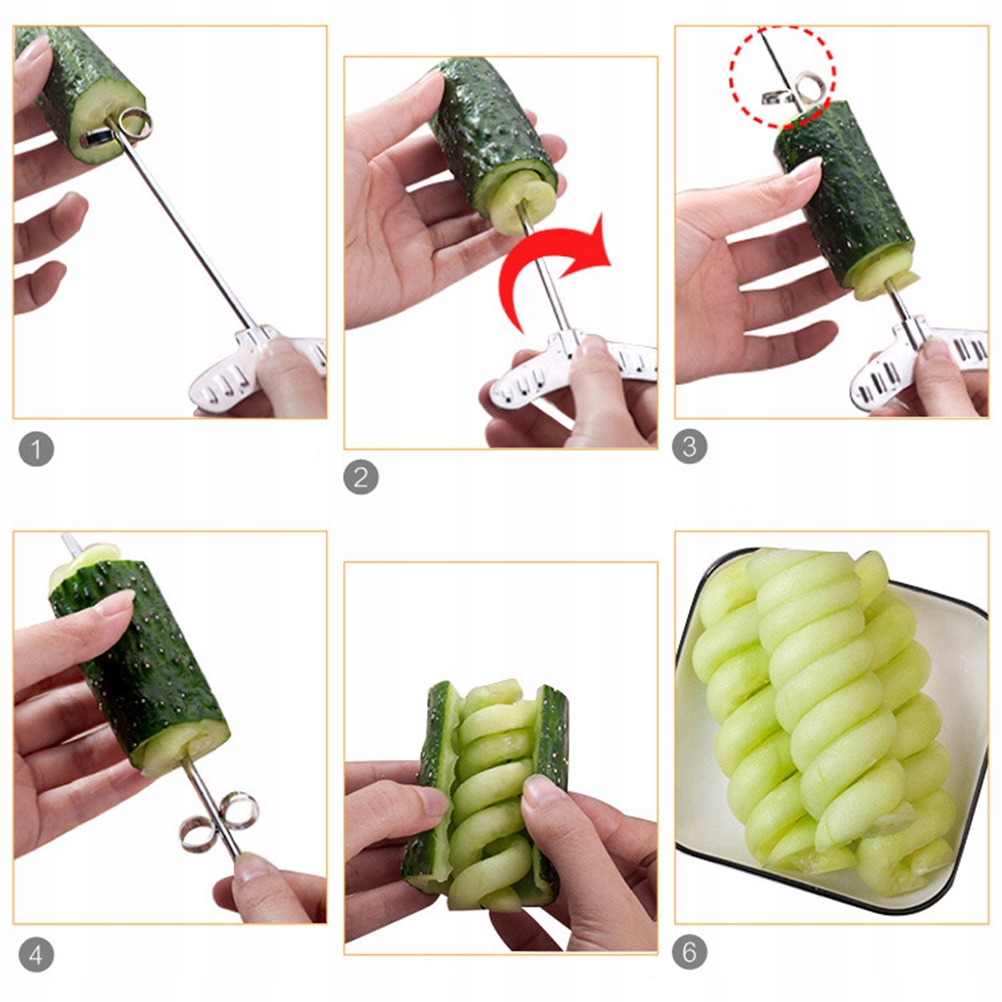 1

2

3

4

6